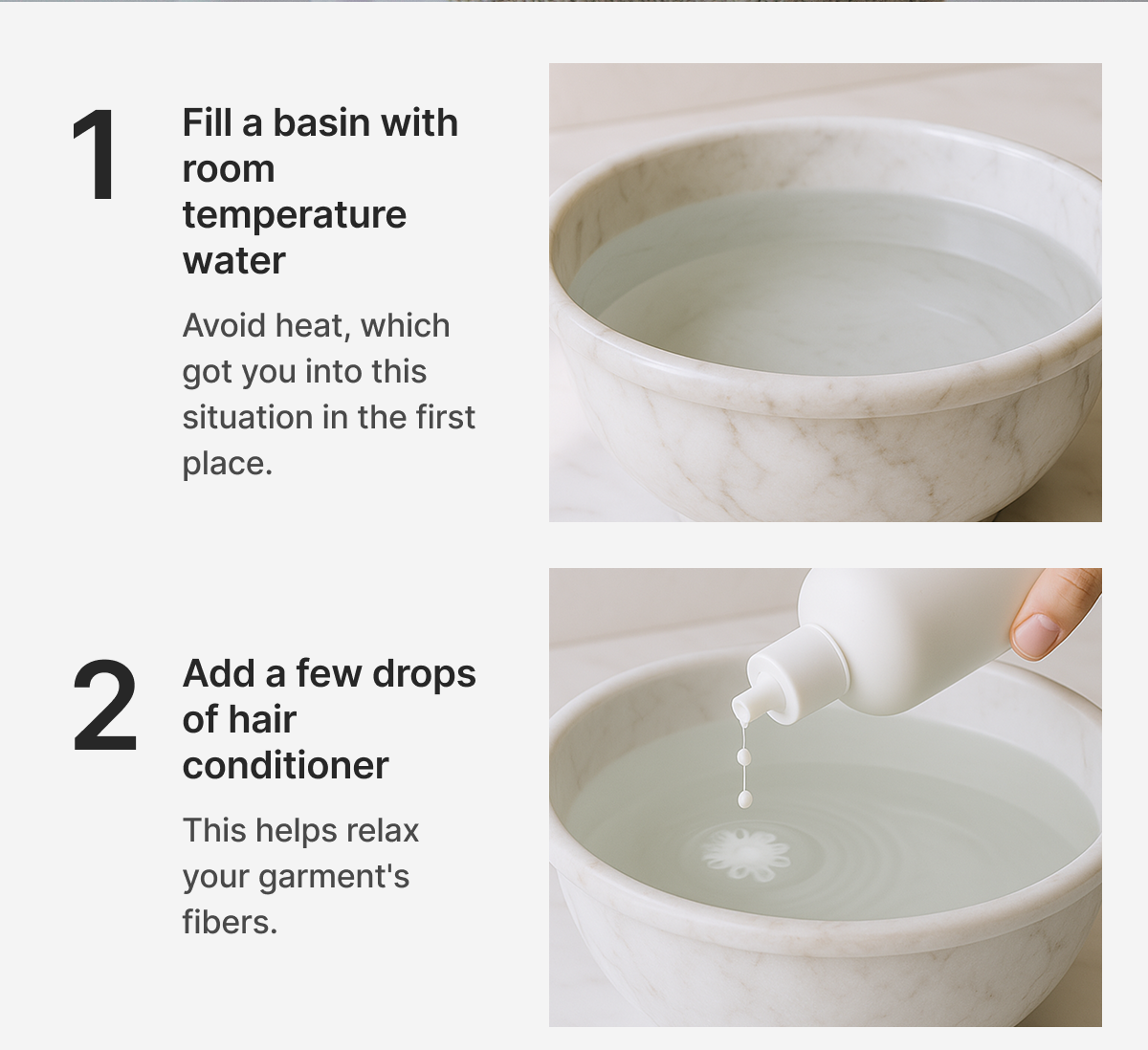 1

Fill a basin with room temperature water

Avoid heat, which got you into this situation in the first place.

2

Add a few drops of hair conditioner

This helps relax your garment's fibers.