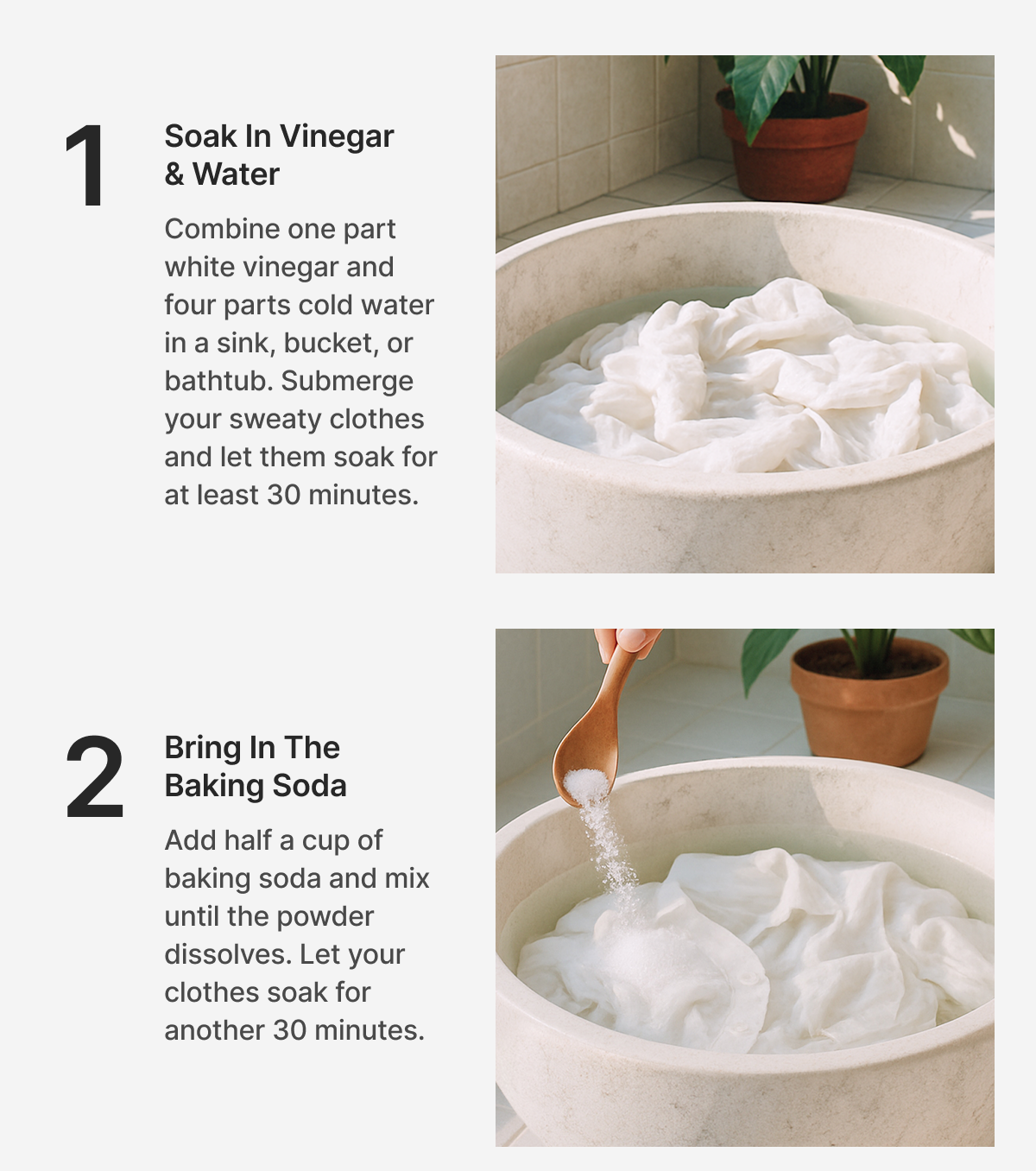 1

Soak In Vinegar & Water

Combine one part white vinegar and four parts cold water in a sink, bucket, or bathtub. Submerge your sweaty clothes and let them soak for at least 30 minutes.

2

Bring In The Baking Soda

Add half a cup of baking soda and mix until the powder dissolves. Let your clothes soak for another 30 minutes.