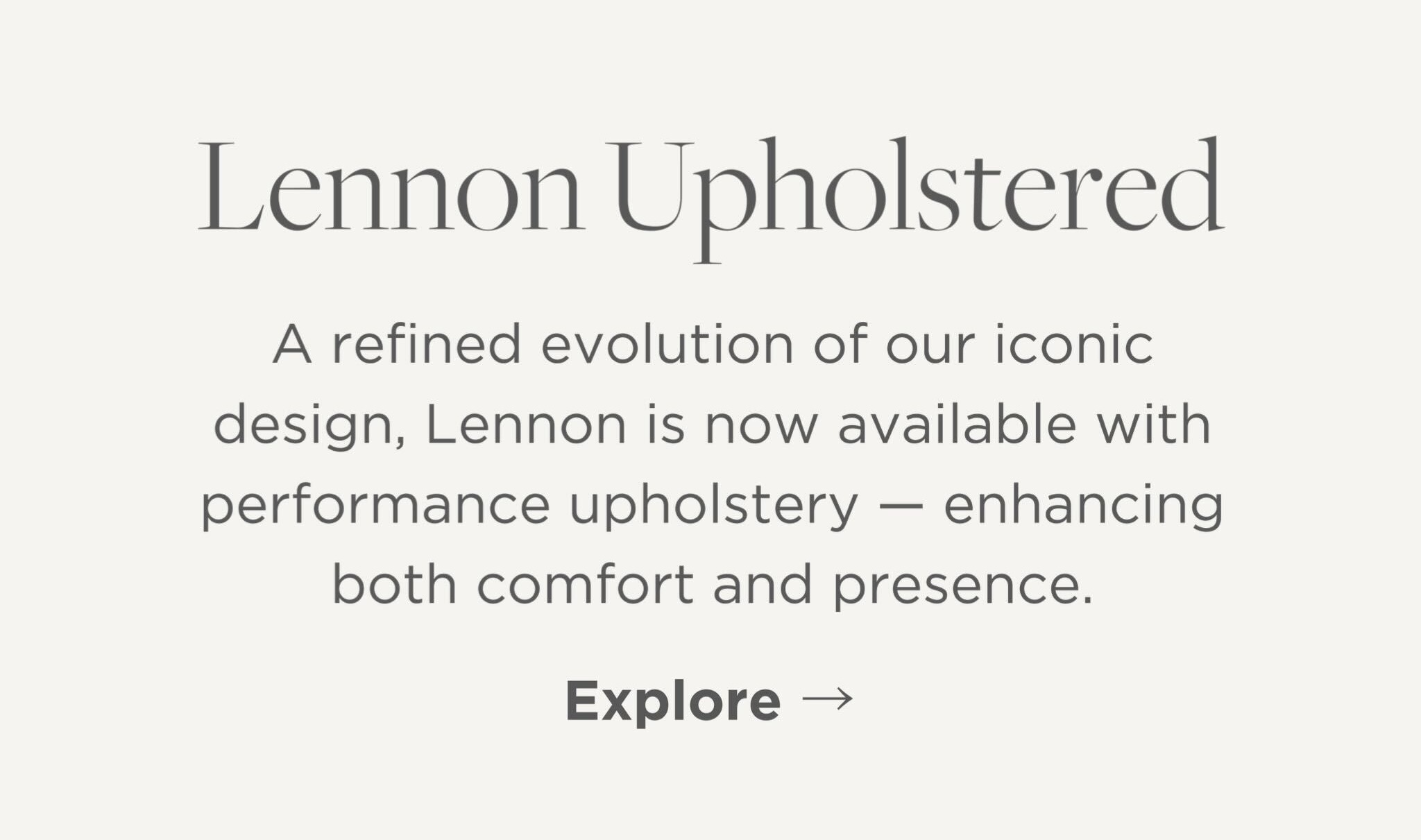 Lennon Upholstered

A refined evolution of our iconic design, Lennon is now available with performance upholstery — enhancing both comfort and presence.

Explore →