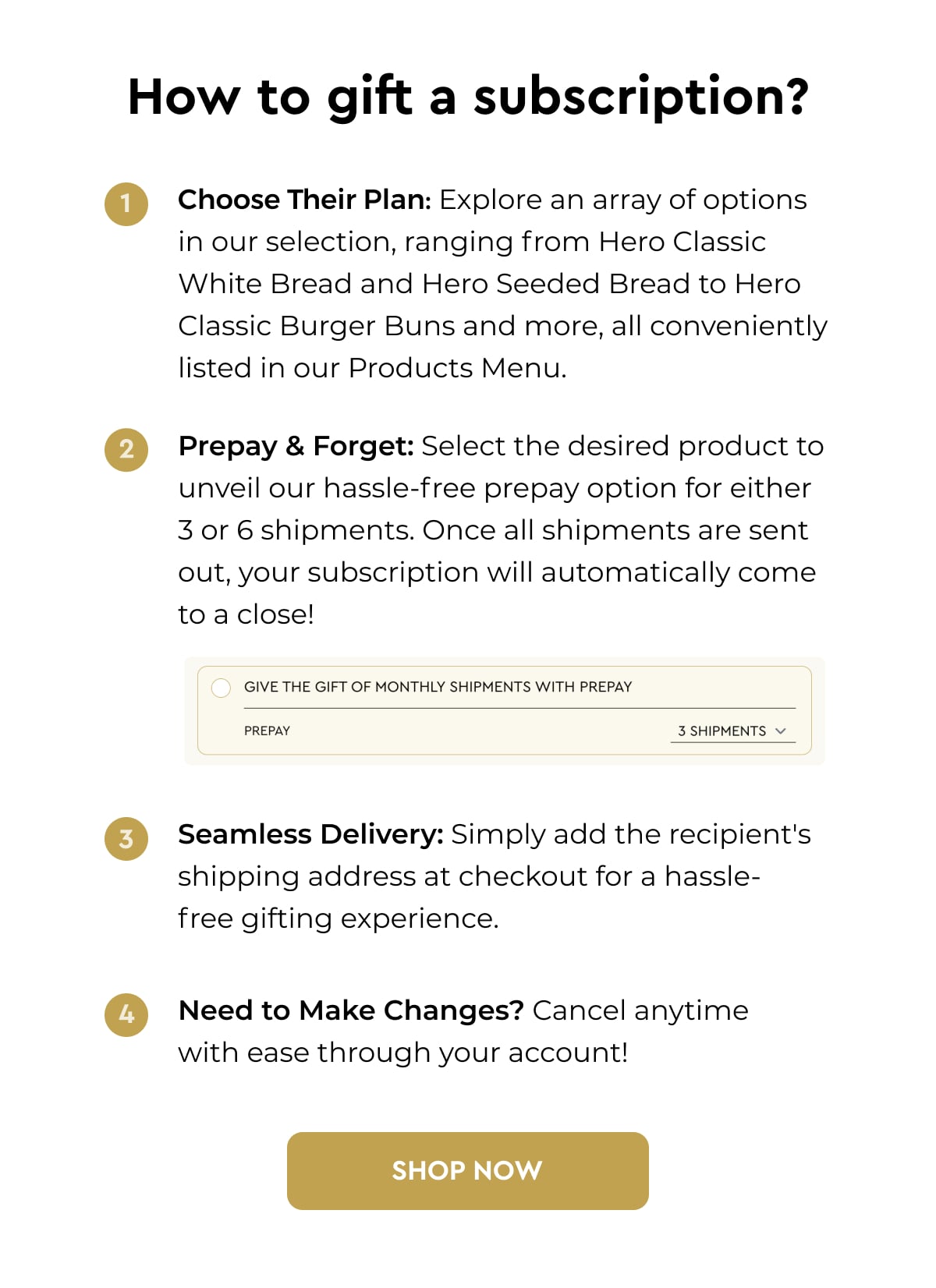 How to gift a subscription?

1 Choose Their Plan: Explore an array of options in our selection, ranging from Hero Classic White Bread and Hero Seeded Bread to Hero Classic Burger Buns and more, all conveniently listed in our Products Menu.

2 Prepay & Forget: Select the desired product to unveil our hassle-free prepay option for either 3 or 6 shipments. Once all shipments are sent out, your subscription will automatically come to a close!

GIVE THE GIFT OF MONTHLY SHIPMENTS WITH PREPAY

PREPAY

3 SHIPMENTS

3 Seamless Delivery: Simply add the recipient's shipping address at checkout for a hassle-free gifting experience.

4 Need to Make Changes? Cancel anytime with ease through your account!

SHOP NOW