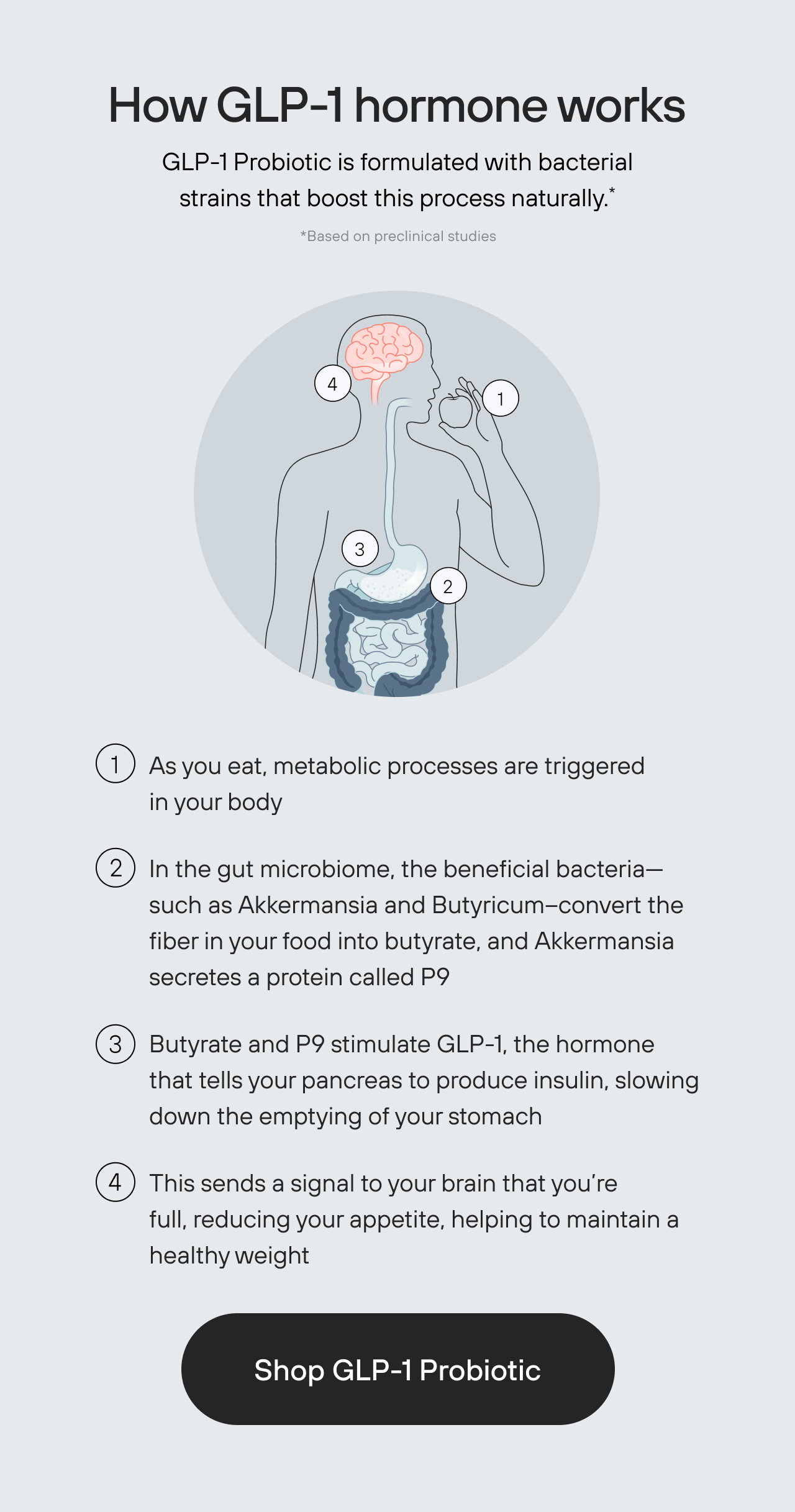 How GLP-1 hormone works

GLP-1 Probiotic is formulated with bacterial strains that boost this process naturally.*

*Based on preclinical studies

4

1

3

2

1 As you eat, metabolic processes are triggered in your body

2 In the gut microbiome, the beneficial bacteria—such as Akkermansia and Butyricum–convert the fiber in your food into butyrate, and Akkermansia secretes a protein called P9

3 Butyrate and P9 stimulate GLP-1, the hormone that tells your pancreas to produce insulin, slowing down the emptying of your stomach

4 This sends a signal to your brain that you're full, reducing your appetite, helping to maintain a healthy weight

Shop GLP-1 Probiotic