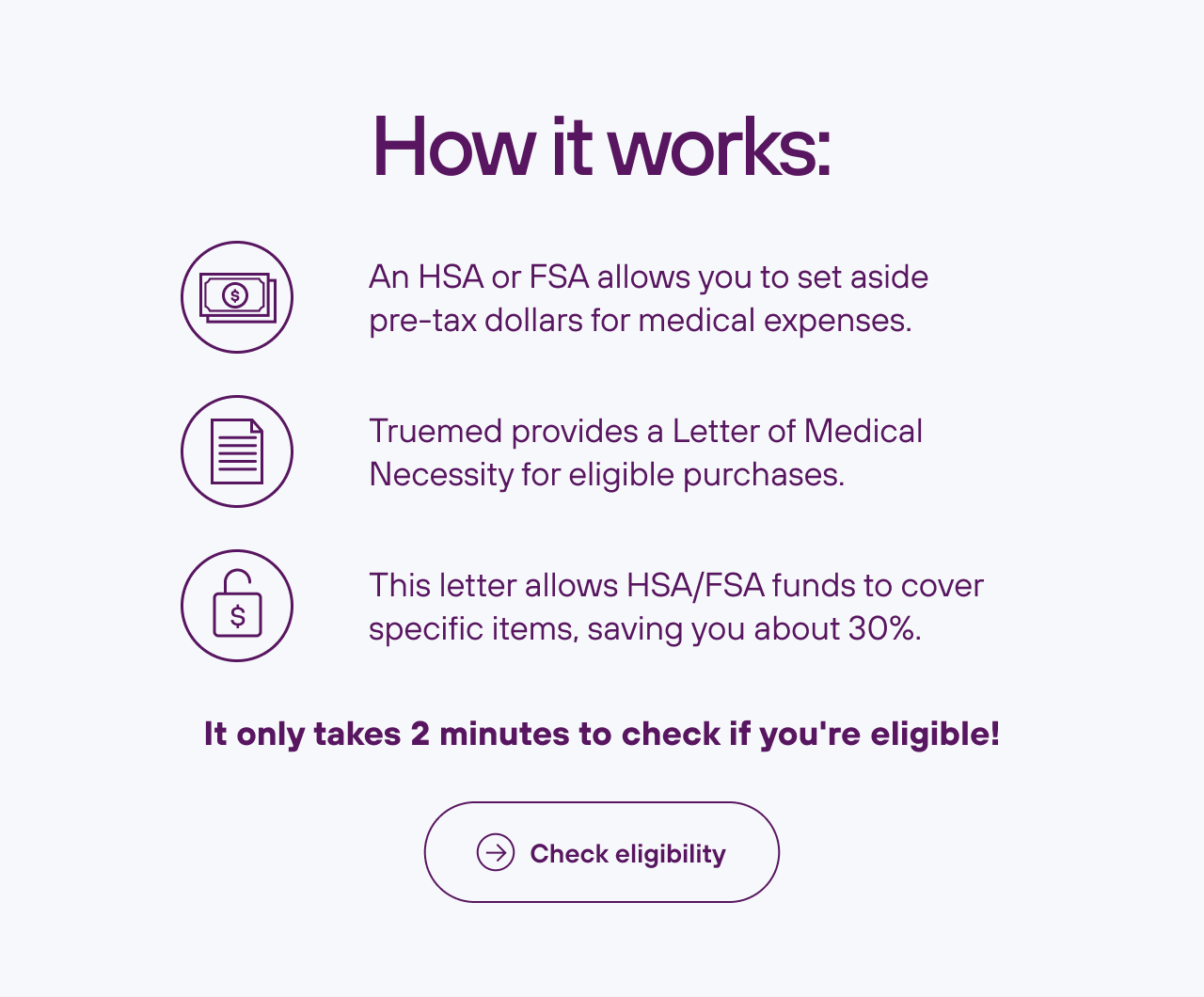 How it works:

An HSA or FSA allows you to set aside pre-tax dollars for medical expenses.

Truemed provides a Letter of Medical Necessity for eligible purchases.

This letter allows HSA/FSA funds to cover specific items, saving you about 30%.

It only takes 2 minutes to check if you're eligible!

Check eligibility