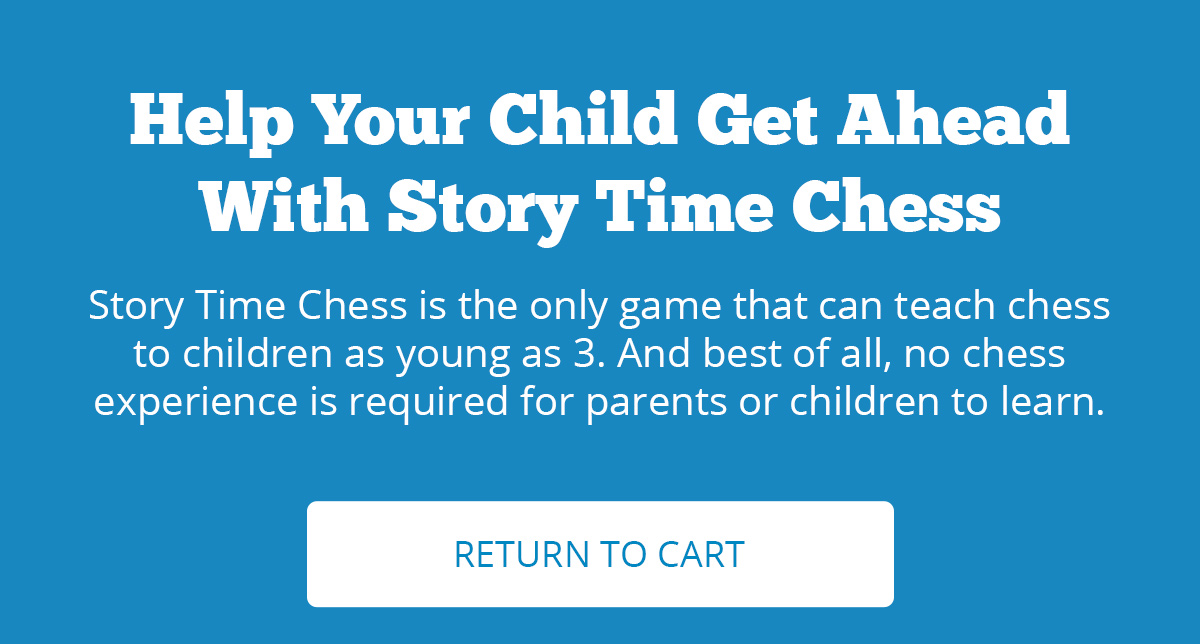 Help Your Child Get Ahead
With Story Time Chess

Story Time Chess is the only game that can teach chess to children as young as 3. And best of all, no chess experience is required for parents or children to learn.

RETURN TO CART