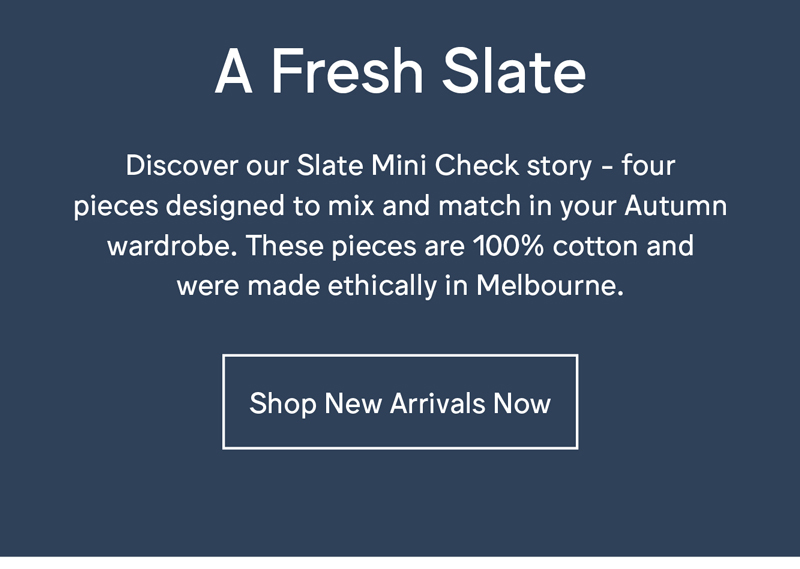 A Fresh Slate

Discover our Slate Mini Check story - four pieces designed to mix and match in your Autumn wardrobe. These pieces are 100% cotton and were made ethically in Melbourne.

Shop New Arrivals Now