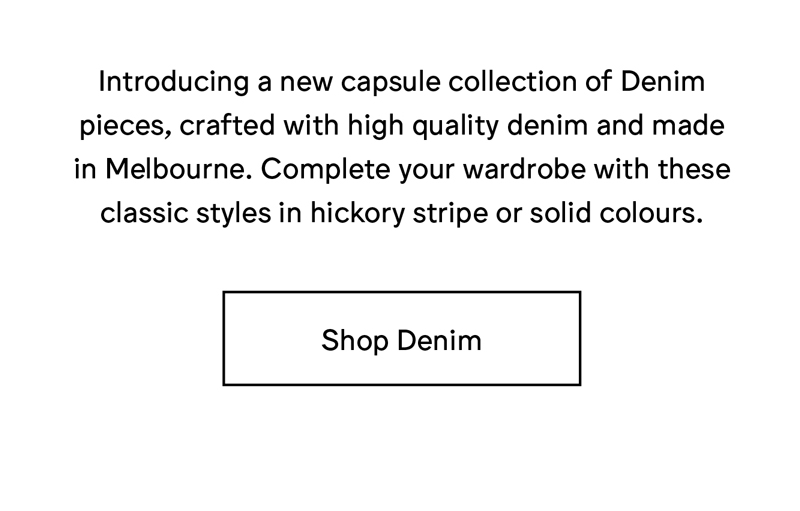 Introducing a new capsule collection of Denim pieces, crafted with high quality denim and made in Melbourne. Complete your wardrobe with these classic styles in hickory stripe or solid colours.

Shop Denim