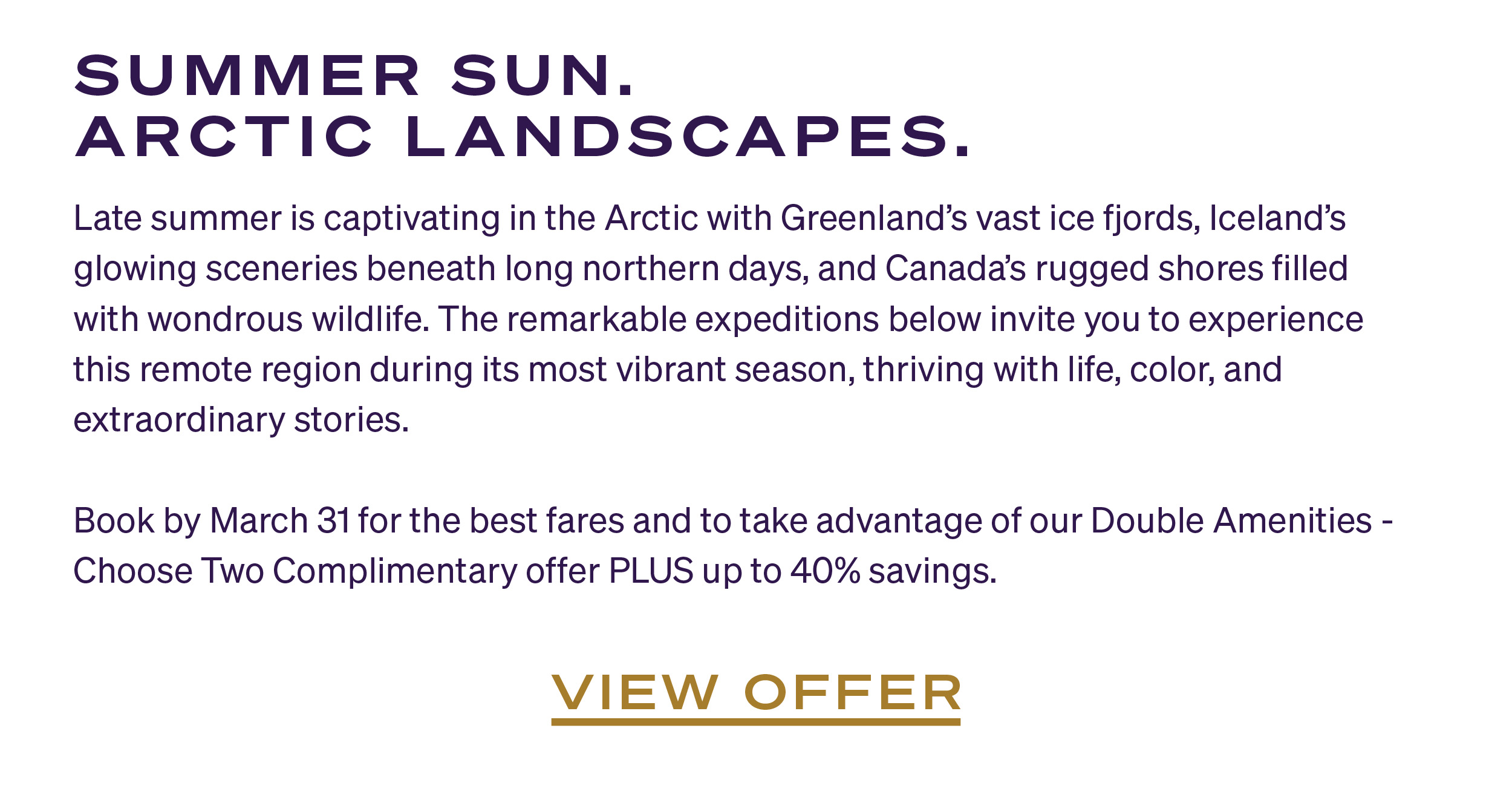 SUMMER SUN.
ARCTIC LANDSCAPES.

Late summer is captivating in the Arctic with Greenland's vast ice fjords, Iceland's glowing sceneries beneath long northern days, and Canada's rugged shores filled with wondrous wildlife. The remarkable expeditions below invite you to experience this remote region during its most vibrant season, thriving with life, color, and extraordinary stories.

Book by March 31 for the best fares and to take advantage of our Double Amenities - Choose Two Complimentary offer PLUS up to 40% savings.

VIEW OFFER