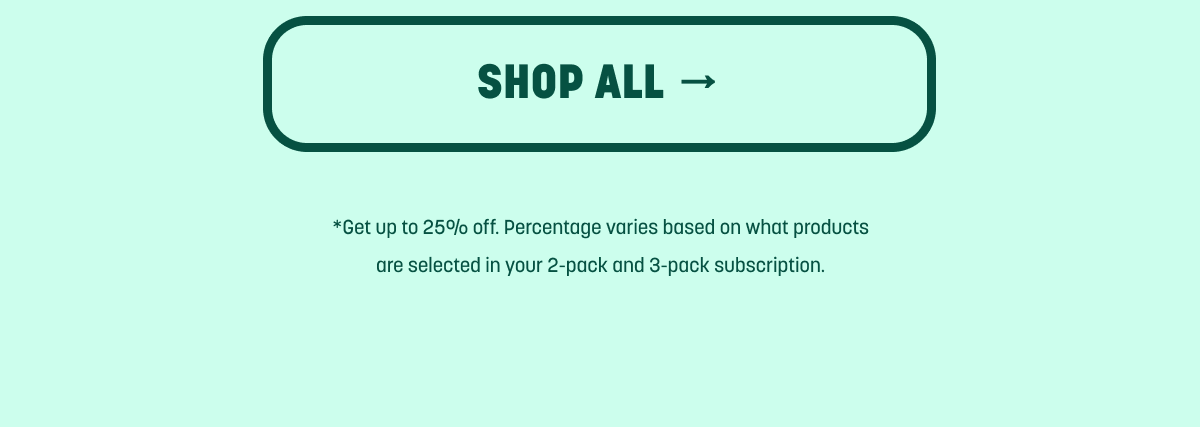 SHOP ALL →

*Get up to 25% off. Percentage varies based on what products are selected in your 2-pack and 3-pack subscription.