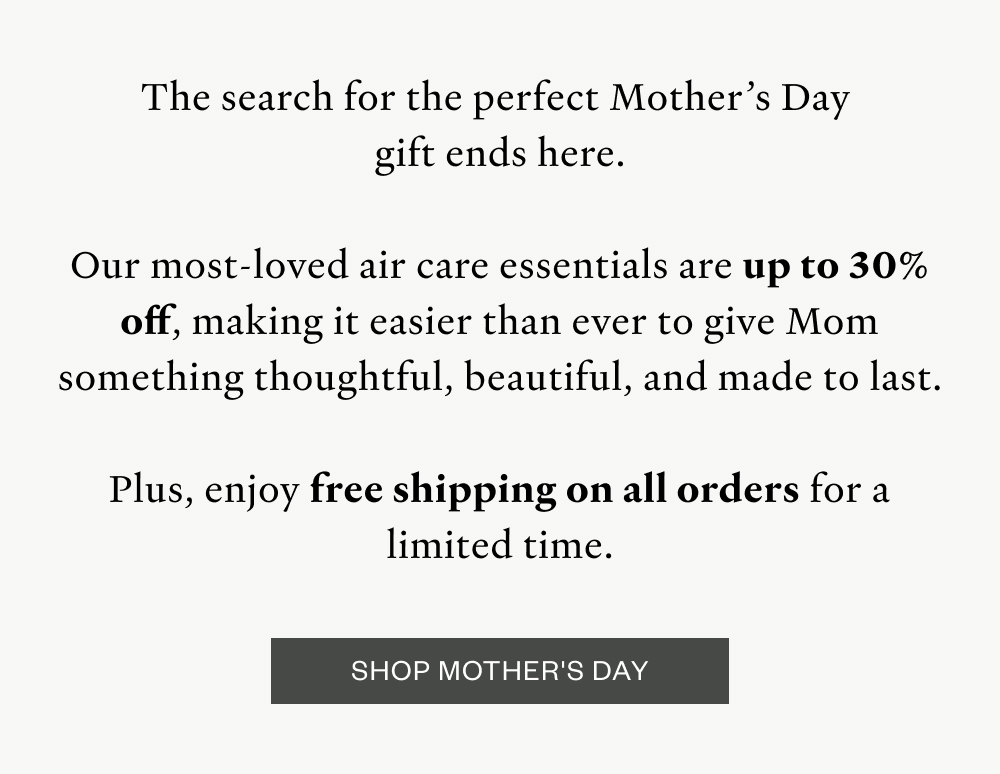 The search for the perfect Mother's Day gift ends here.

Our most-loved air care essentials are up to 30% off, making it easier than ever to give Mom something thoughtful, beautiful, and made to last.

Plus, enjoy free shipping on all orders for a limited time.

SHOP MOTHER'S DAY