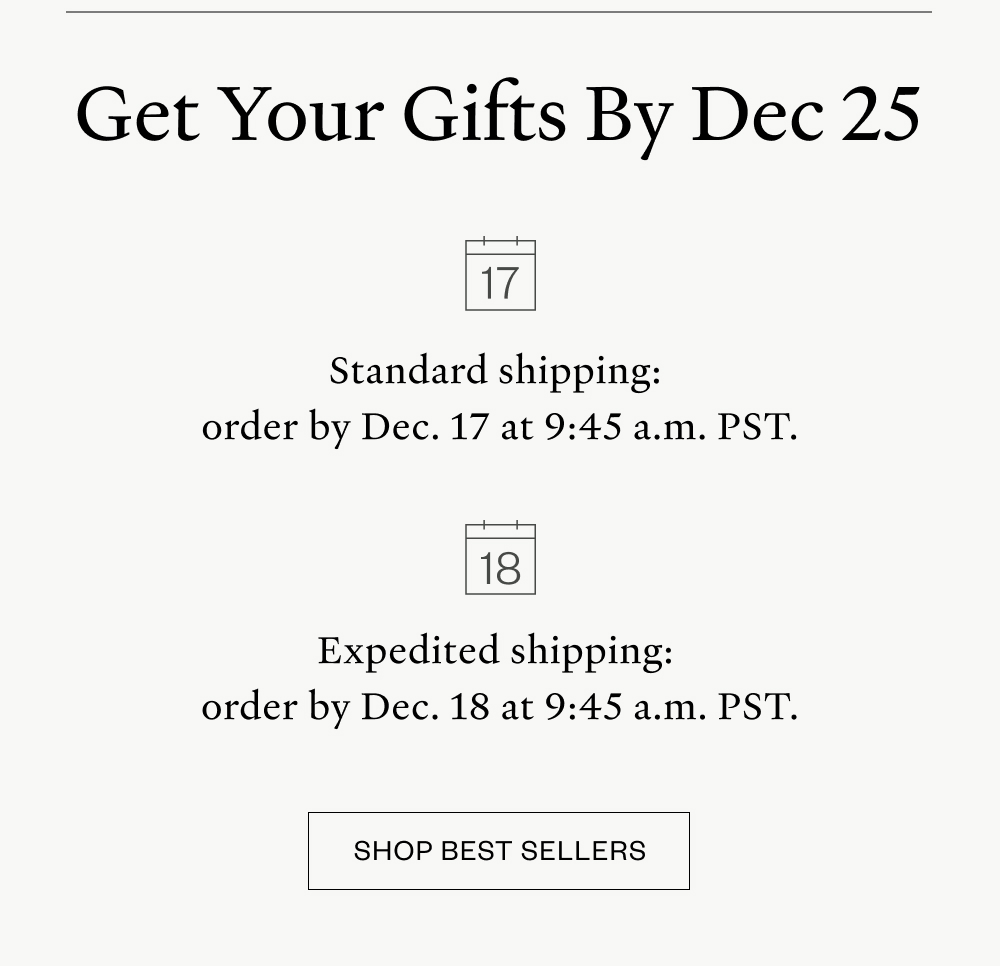 Get Your Gifts By Dec 25

17

Standard shipping:
order by Dec. 17 at 9:45 a.m. PST.

18

Expedited shipping:
order by Dec. 18 at 9:45 a.m. PST.

SHOP BEST SELLERS