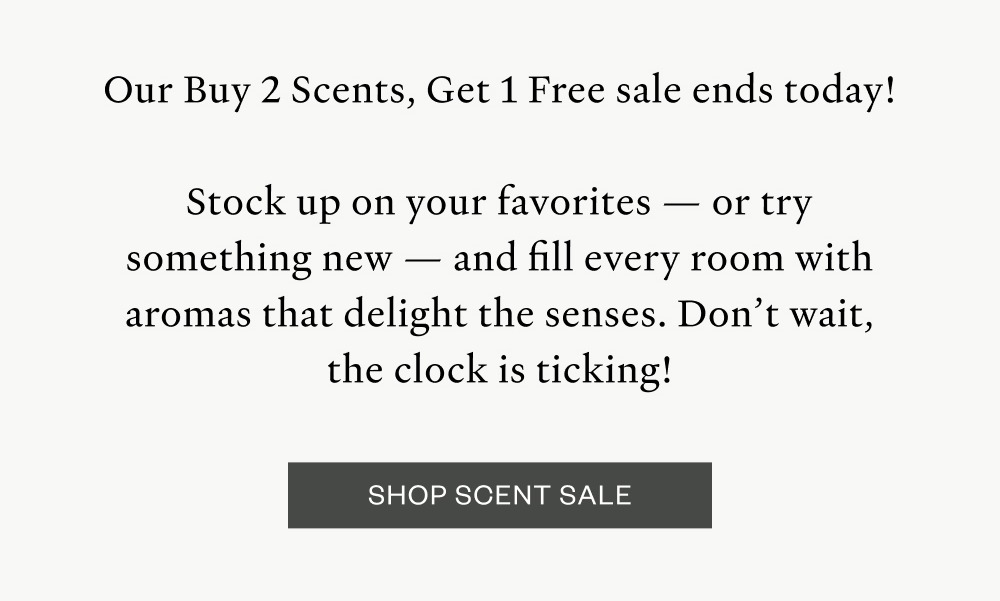 Our Buy 2 Scents, Get 1 Free sale ends today!

Stock up on your favorites — or try something new — and fill every room with aromas that delight the senses. Don't wait, the clock is ticking!

SHOP SCENT SALE