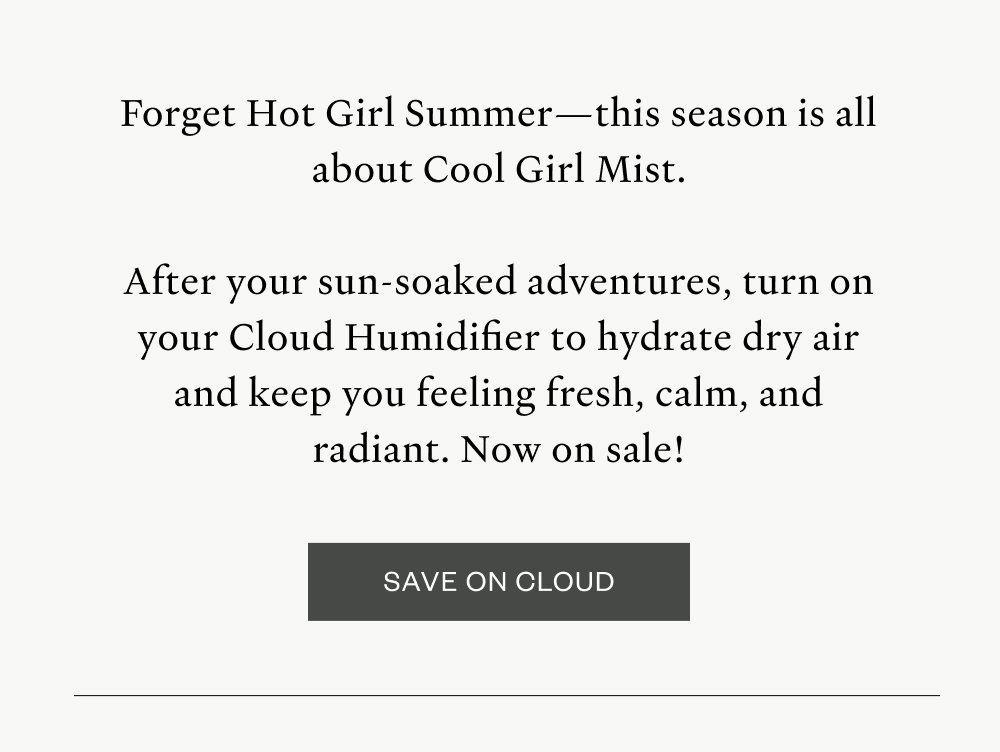 Forget Hot Girl Summer—this season is all about Cool Girl Mist.

After your sun-soaked adventures, turn on your Cloud Humidifier to hydrate dry air and keep you feeling fresh, calm, and radiant. Now on sale!

SAVE ON CLOUD