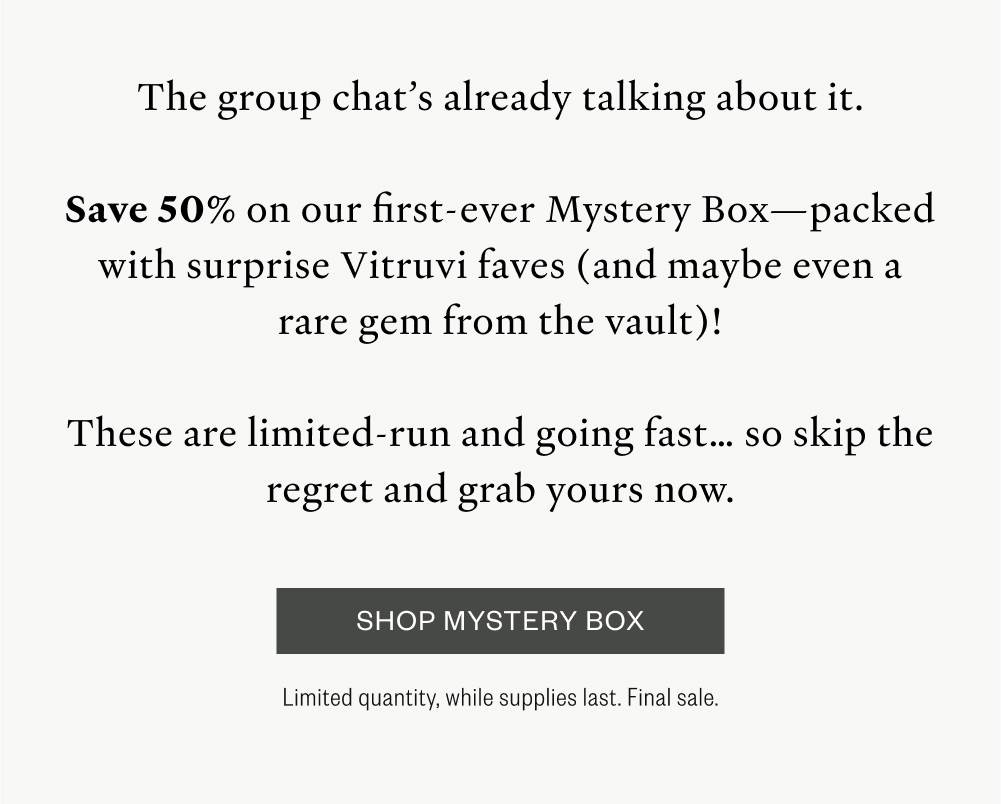 The group chat's already talking about it.

Save 50% on our first-ever Mystery Box—packed with surprise Vitruvi faves (and maybe even a rare gem from the vault)!

These are limited-run and going fast… so skip the regret and grab yours now.

SHOP MYSTERY BOX

Limited quantity, while supplies last. Final sale.