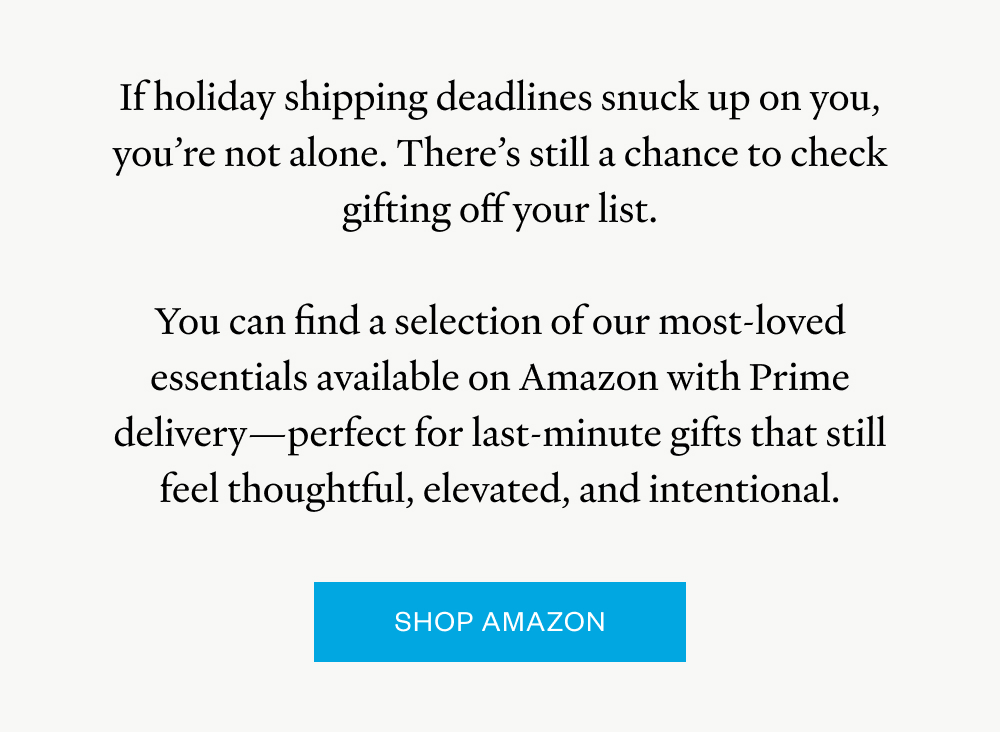 If holiday shipping deadlines snuck up on you, you're not alone. There's still a chance to check gifting off your list.

You can find a selection of our most-loved essentials available on Amazon with Prime delivery—perfect for last-minute gifts that still feel thoughtful, elevated, and intentional.

SHOP AMAZON