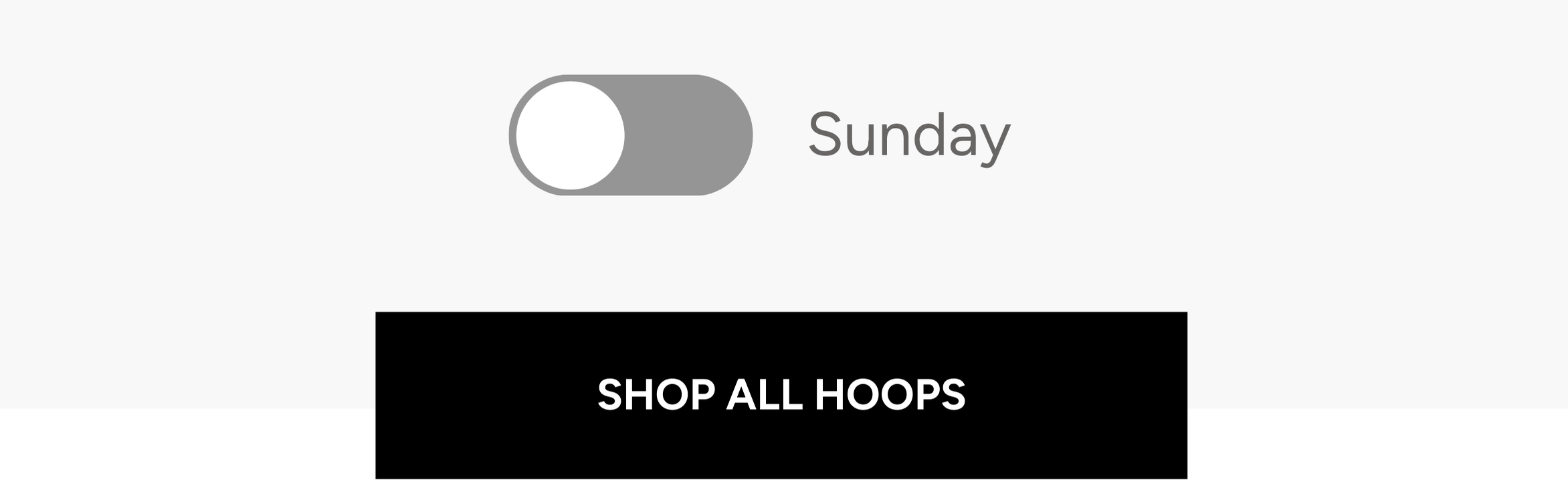 Sunday

SHOP ALL HOOPS