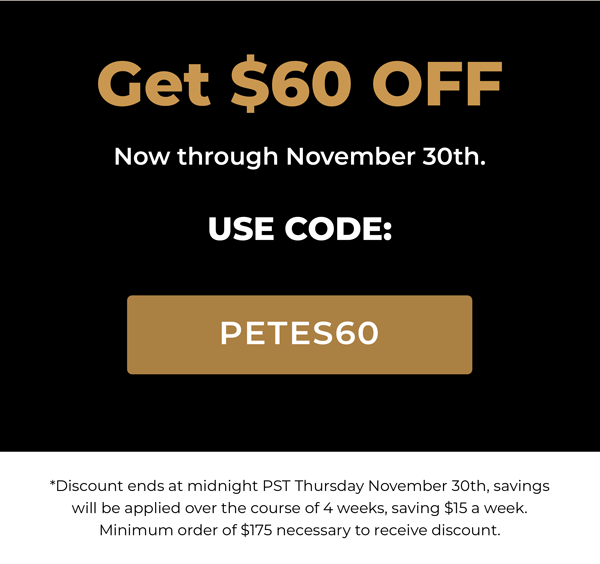 Get $60 OFF

Now through November 30th.

USE CODE:

PETES60

*Discount ends at midnight PST Thursday November 30th, savings will be applied over the course of 4 weeks, saving $15 a week. Minimum order of $175 necessary to receive discount.