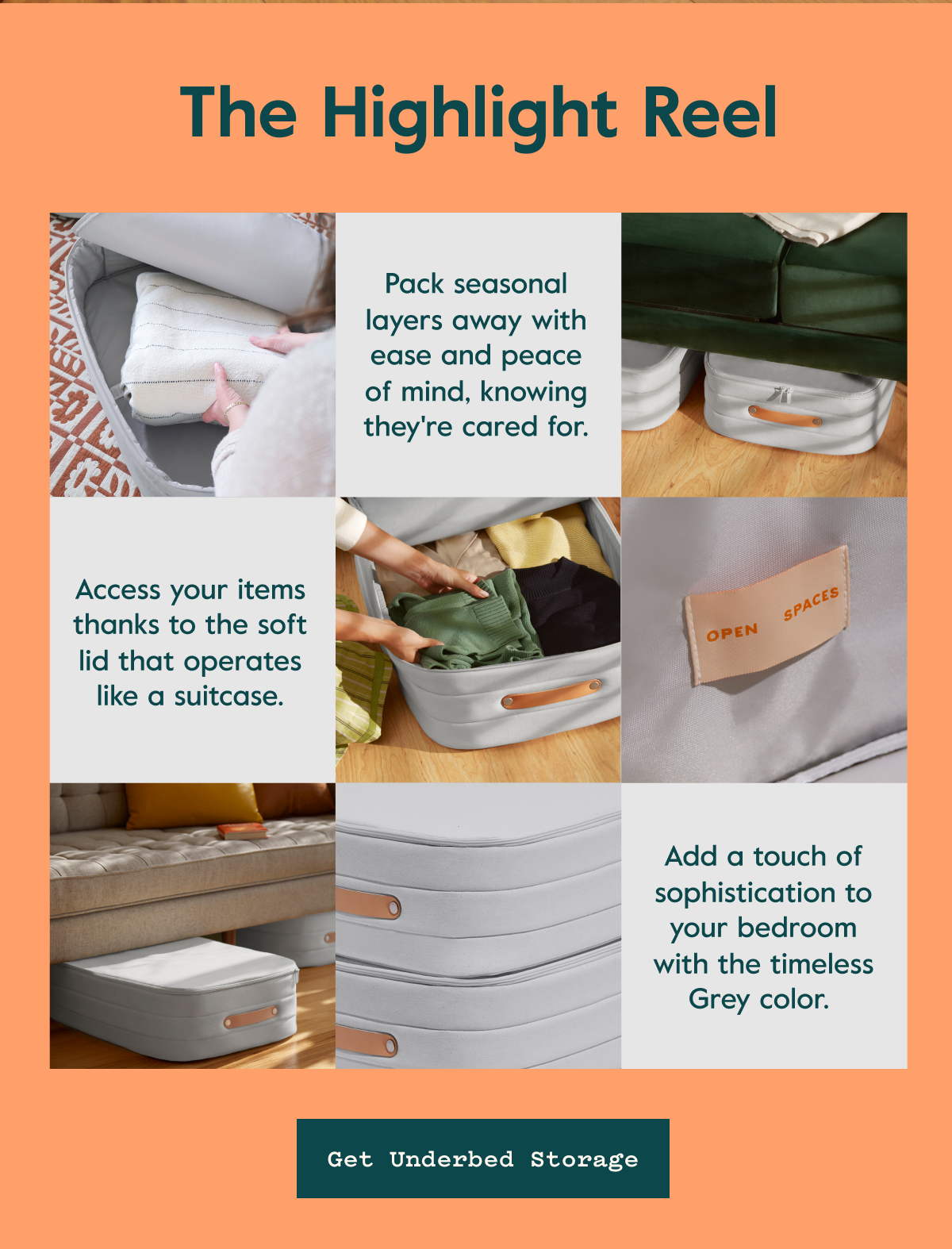 The Highlight Reel

Pack seasonal layers away with ease and peace of mind, knowing they're cared for.

Access your items thanks to the soft lid that operates like a suitcase.

OPEN SPACES

Add a touch of sophistication to your bedroom with the timeless Grey color.

Get Underbed Storage