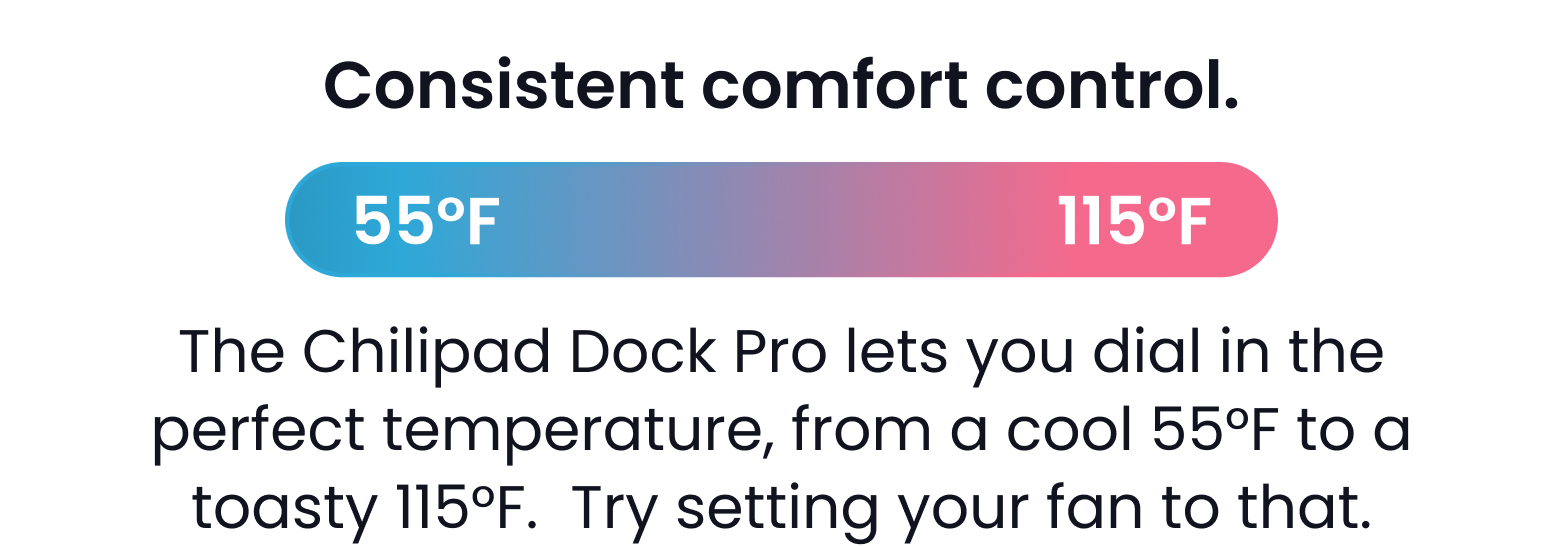 Consistent comfort control.

55ºF 115ºF

The Chilipad Dock Pro lets you dial in the perfect temperature, from a cool 55ºF to a toasty 115ºF. Try setting your fan to that.