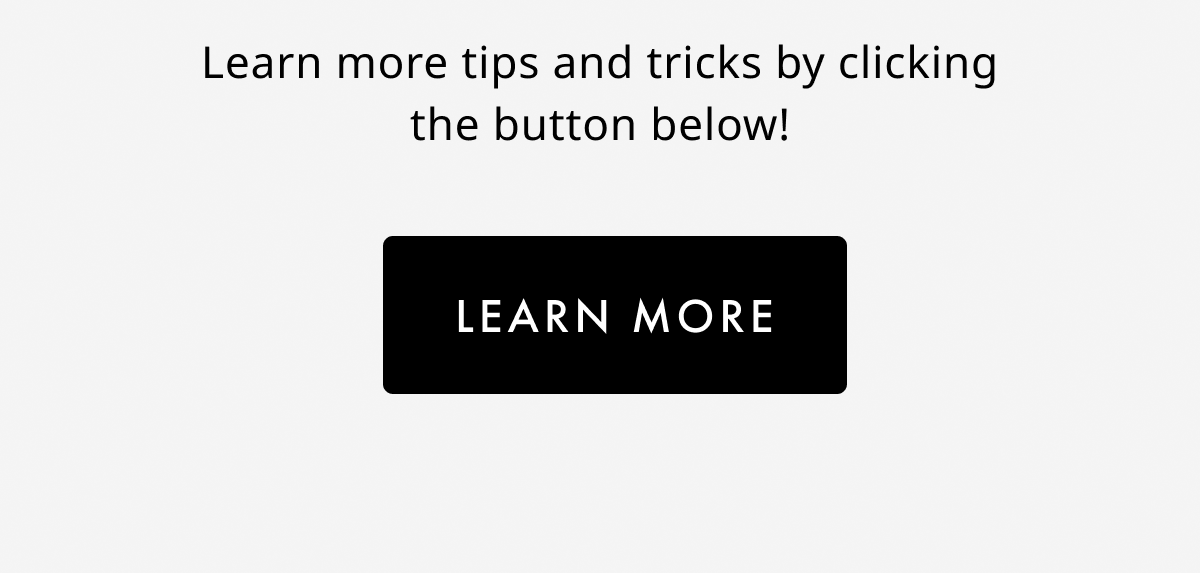 Learn more tips and tricks by clicking the button below!

LEARN MORE