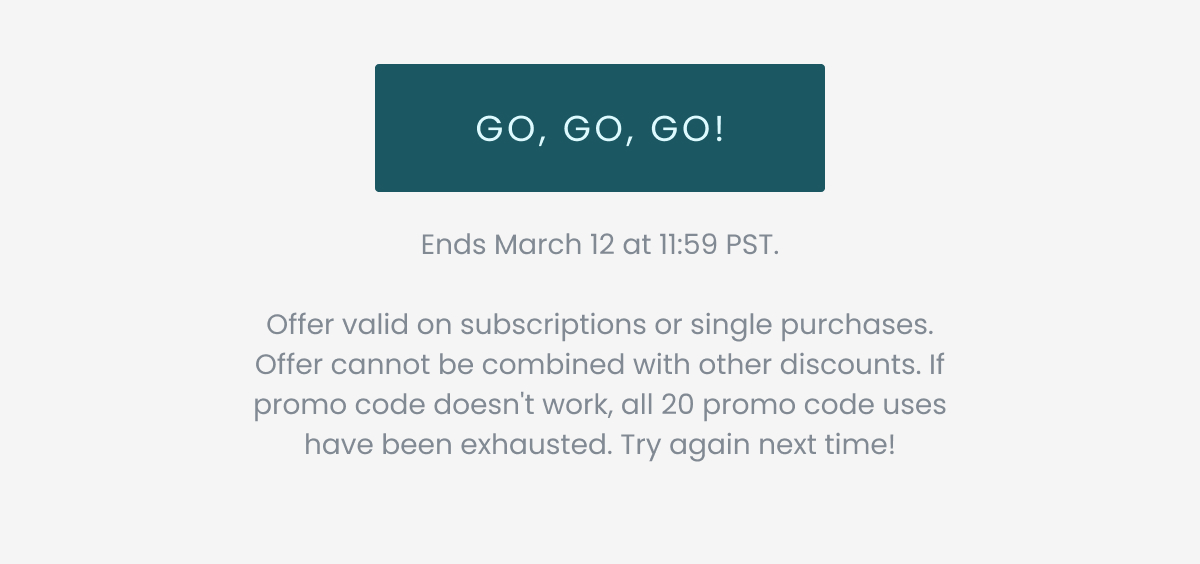 GO, GO, GO!

Ends March 12 at 11:59 PST.

Offer valid on subscriptions or single purchases. Offer cannot be combined with other discounts. If promo code doesn't work, all 20 promo code uses have been exhausted. Try again next time!