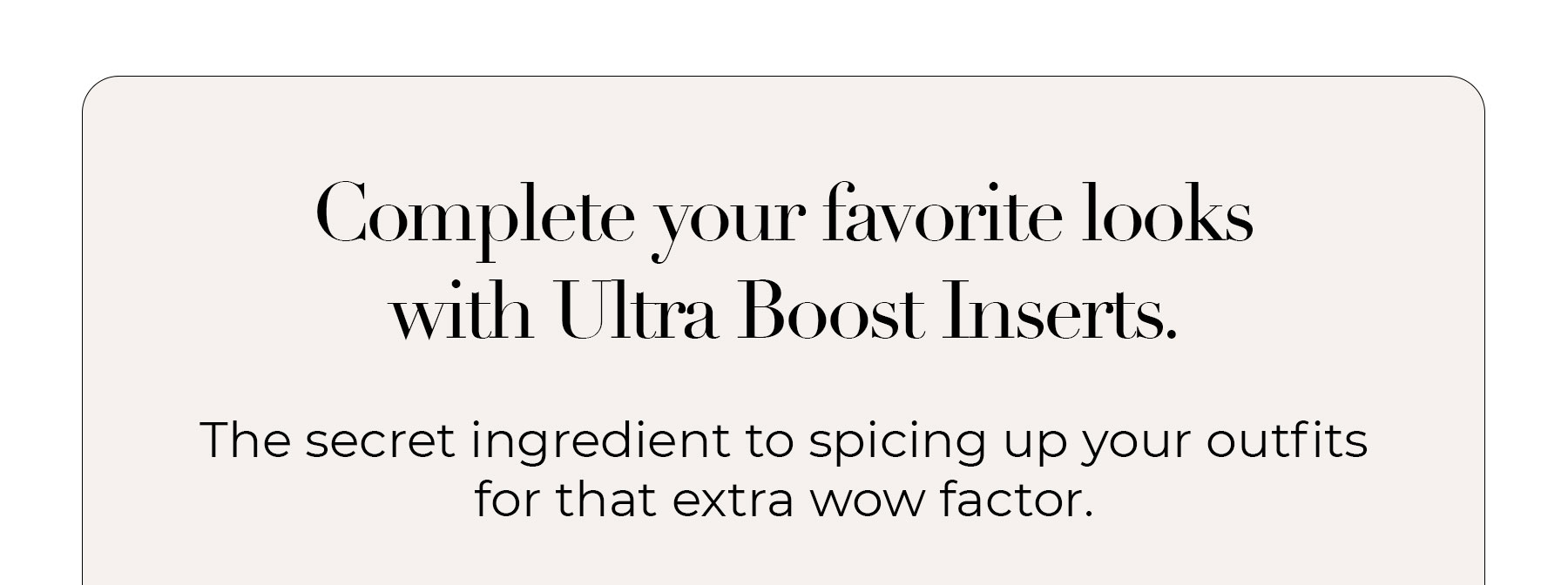 Complete your favorite looks with Ultra Boost Inserts.

The secret ingredient to spicing up your outfits for that extra wow factor.