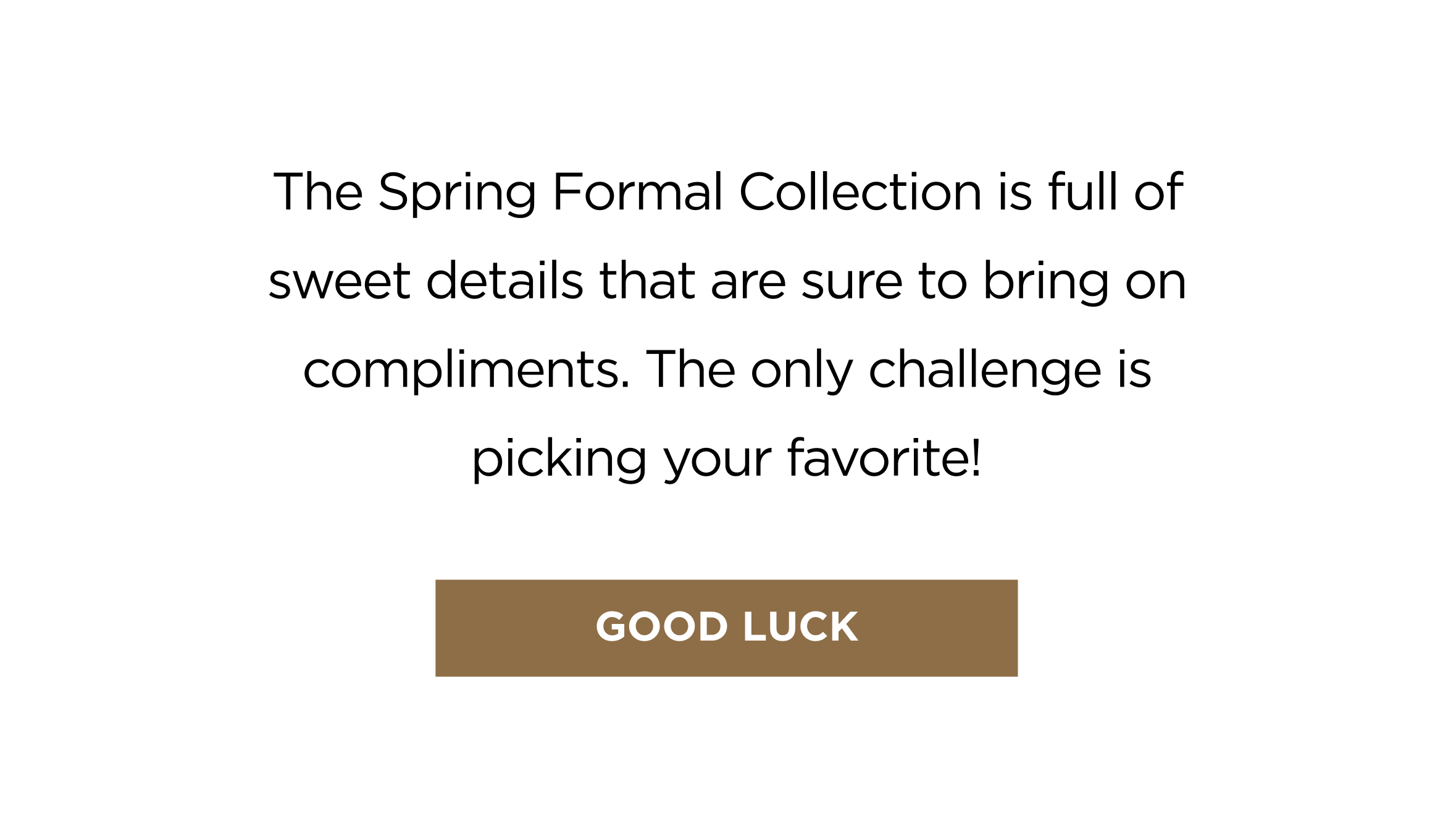 The Spring Formal Collection is full of sweet details that are sure to bring on compliments. The only challenge is picking your favorite!

GOOD LUCK