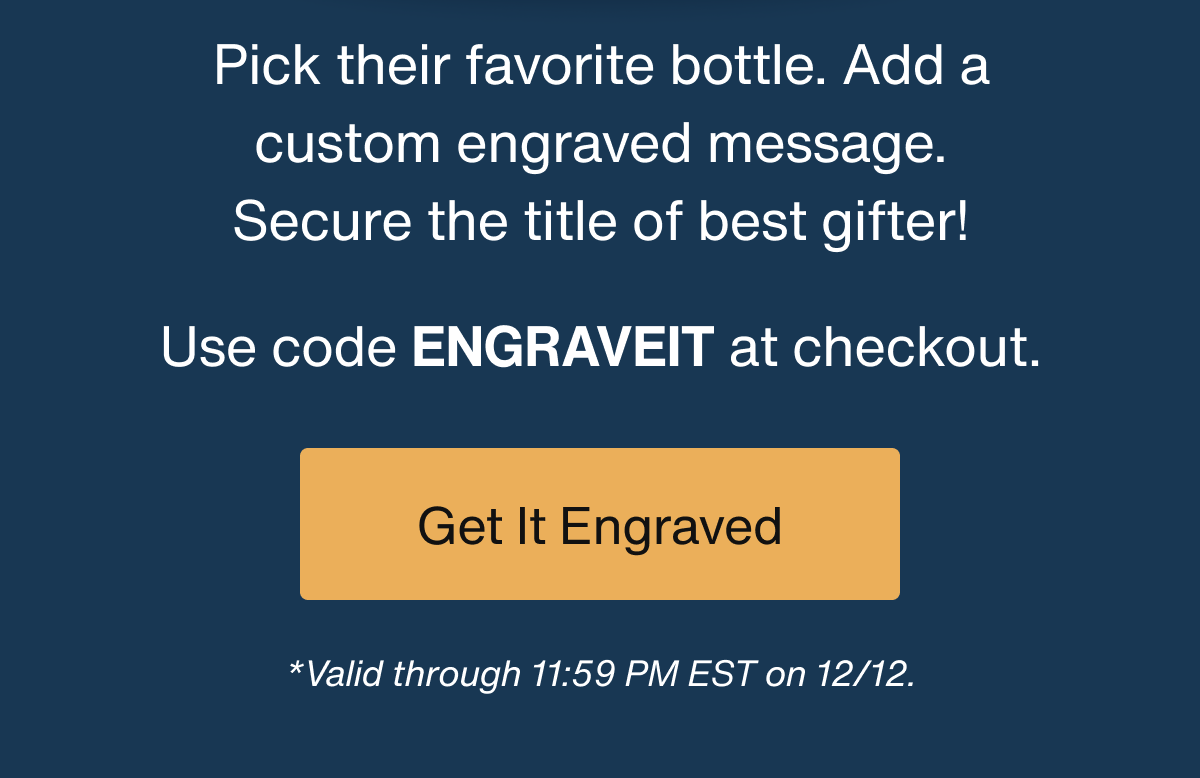 Pick their favorite bottle. Add a custom engraved message. Secure the title of best gifter!

Use code ENGRAVEIT at checkout.

Get It Engraved

*Valid through 11:59 PM EST on 12/12.