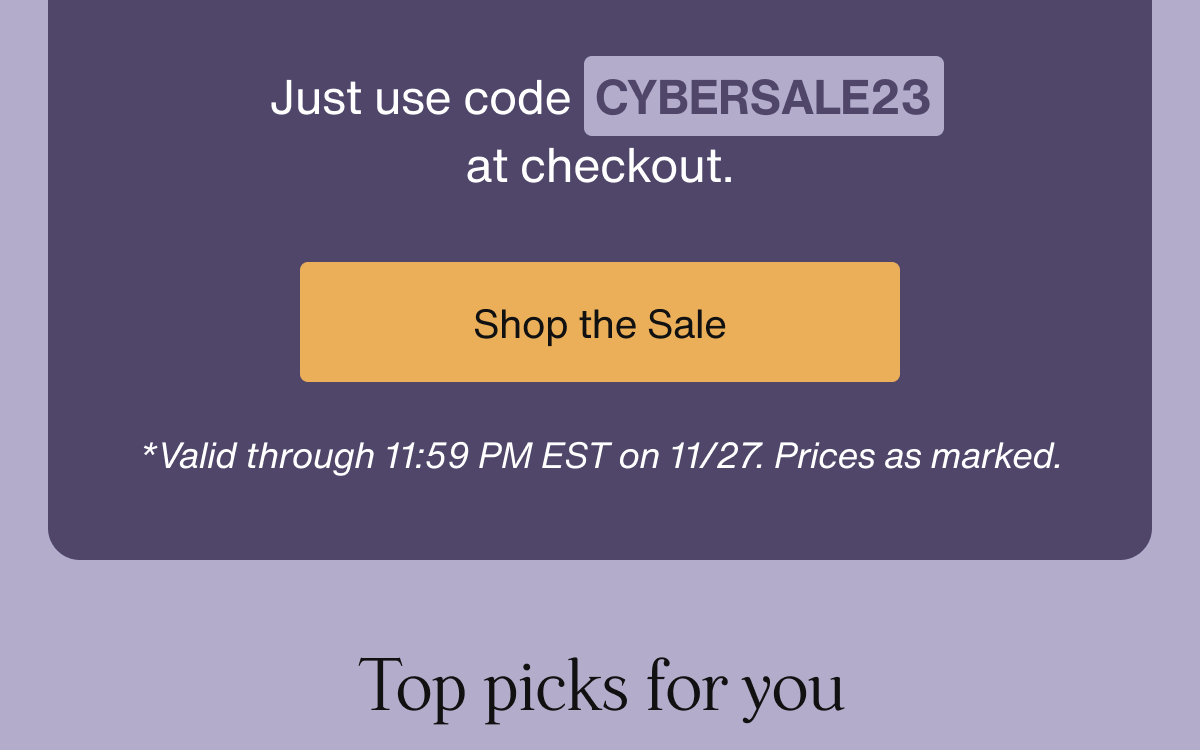 Just use code CYBERSALE23 at checkout.

Shop the Sale

*Valid through 11:59 PM EST on 11/27. Prices as marked.

Top picks for you