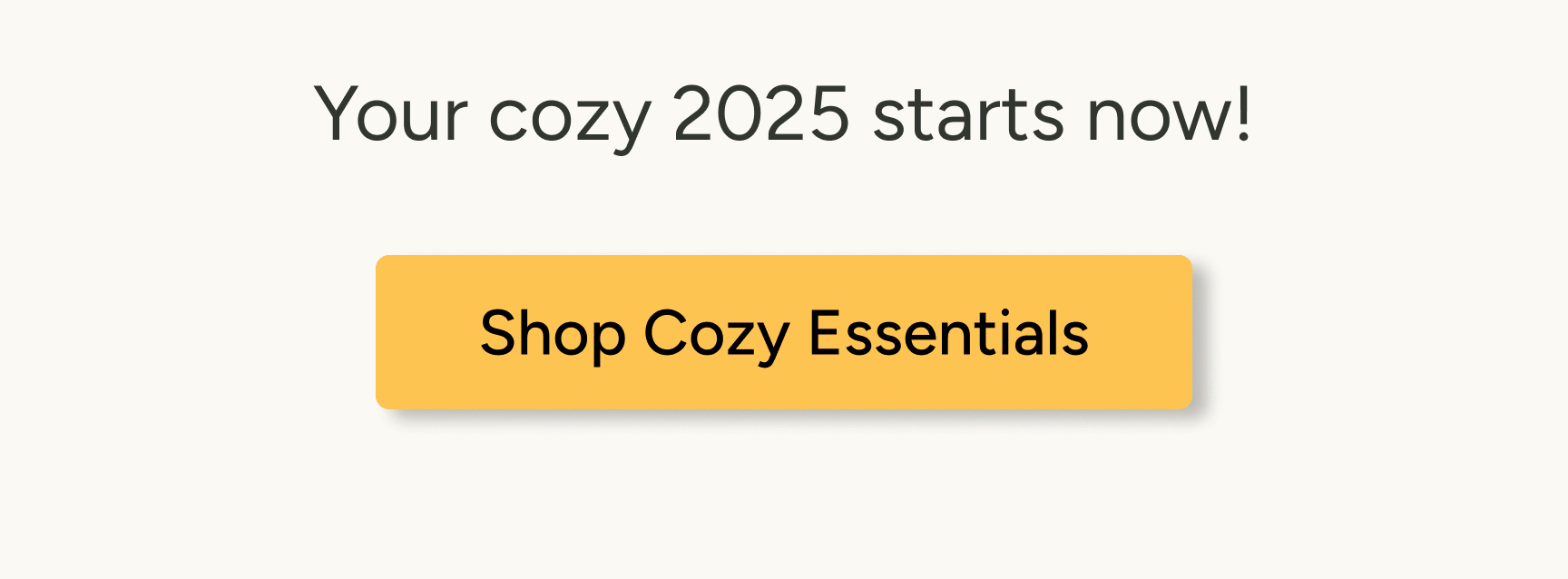 Your cozy 2025 starts now!

Shop Cozy Essentials