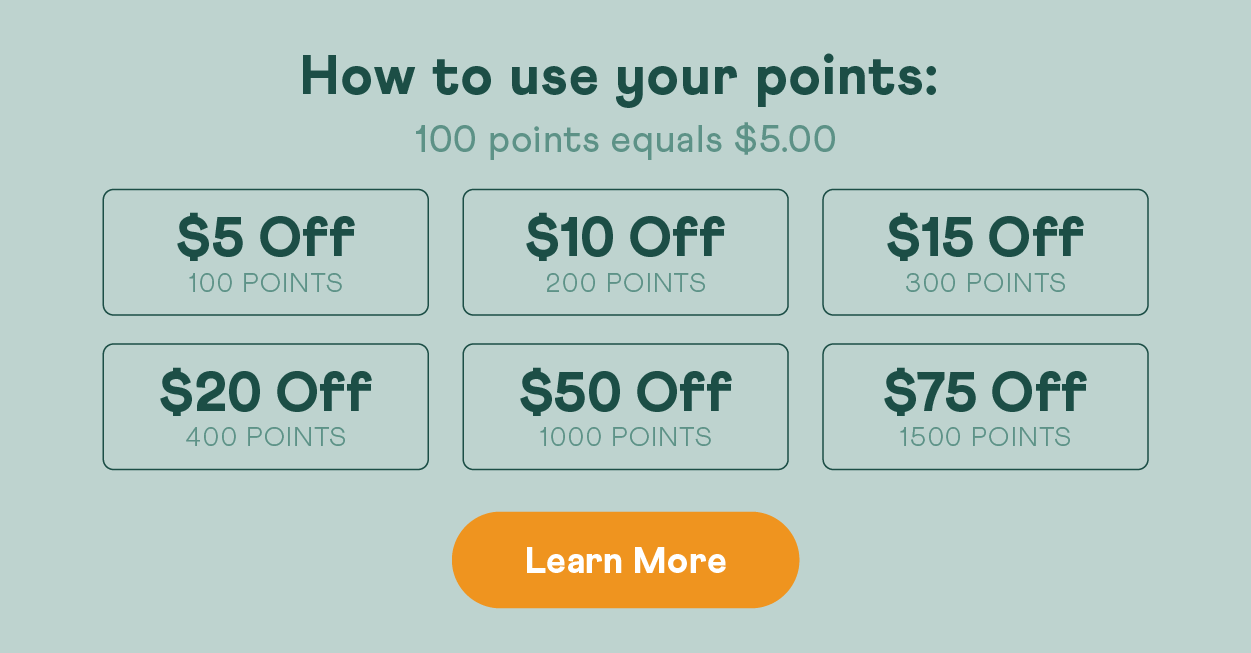 How to use your points:

100 points equals $5.00

$5 Off
100 POINTS

$10 Off
200 POINTS

$15 Off
300 POINTS

$20 Off
400 POINTS

$50 Off
1000 POINTS

$75 Off
1500 POINTS

Learn More