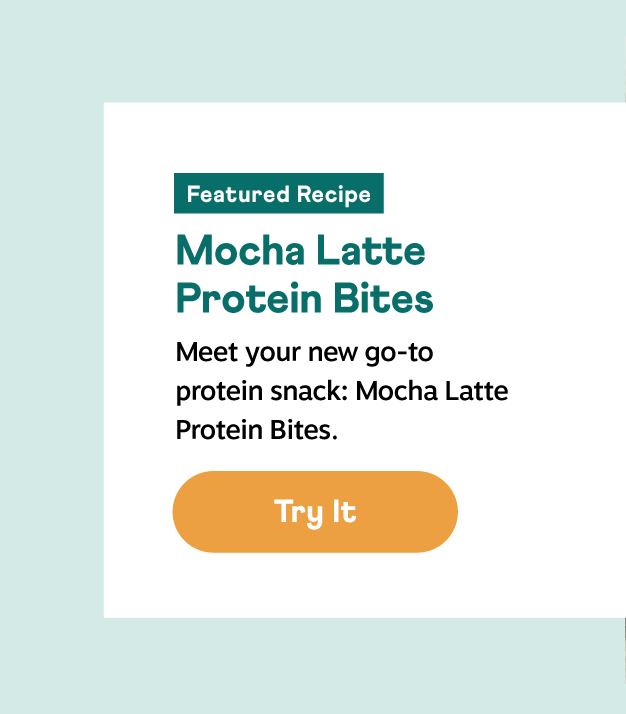 Featured Recipe

Mocha Latte Protein Bites

Meet your new go-to protein snack: Mocha Latte Protein Bites.

Try It