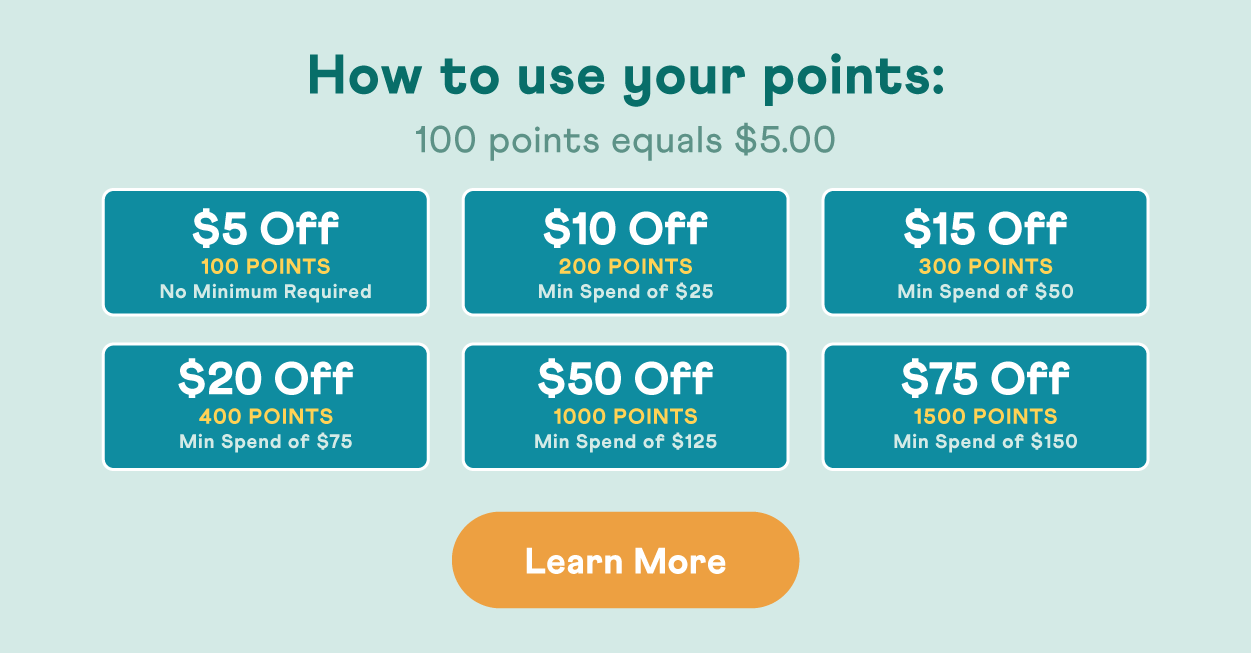 How to use your points:

100 points equals $5.00

$5 Off
100 POINTS
No Minimum Required

$10 Off
200 POINTS
Min Spend of $25

$15 Off
300 POINTS
Min Spend of $50

$20 Off
400 POINTS
Min Spend of $75

$50 Off
1000 POINTS
Min Spend of $125

$75 Off
1500 POINTS
Min Spend of $150

Learn More