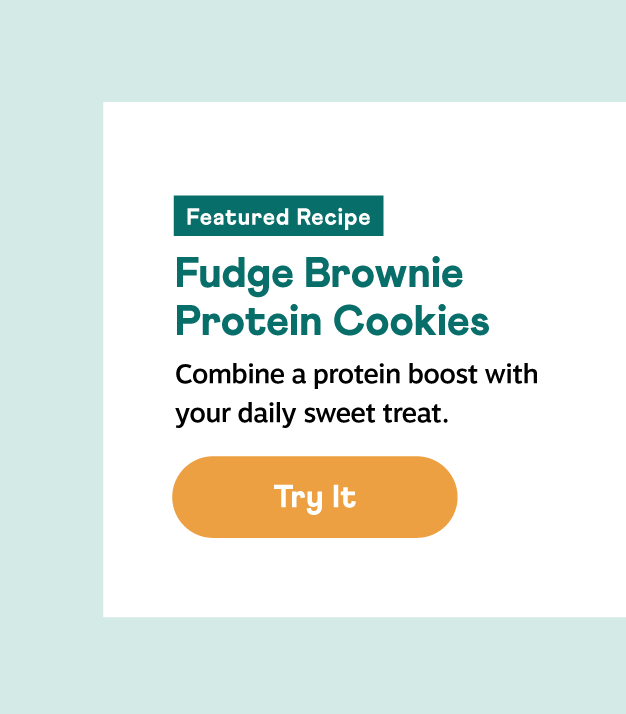 Featured Recipe

Fudge Brownie Protein Cookies

Combine a protein boost with your daily sweet treat.

Try It