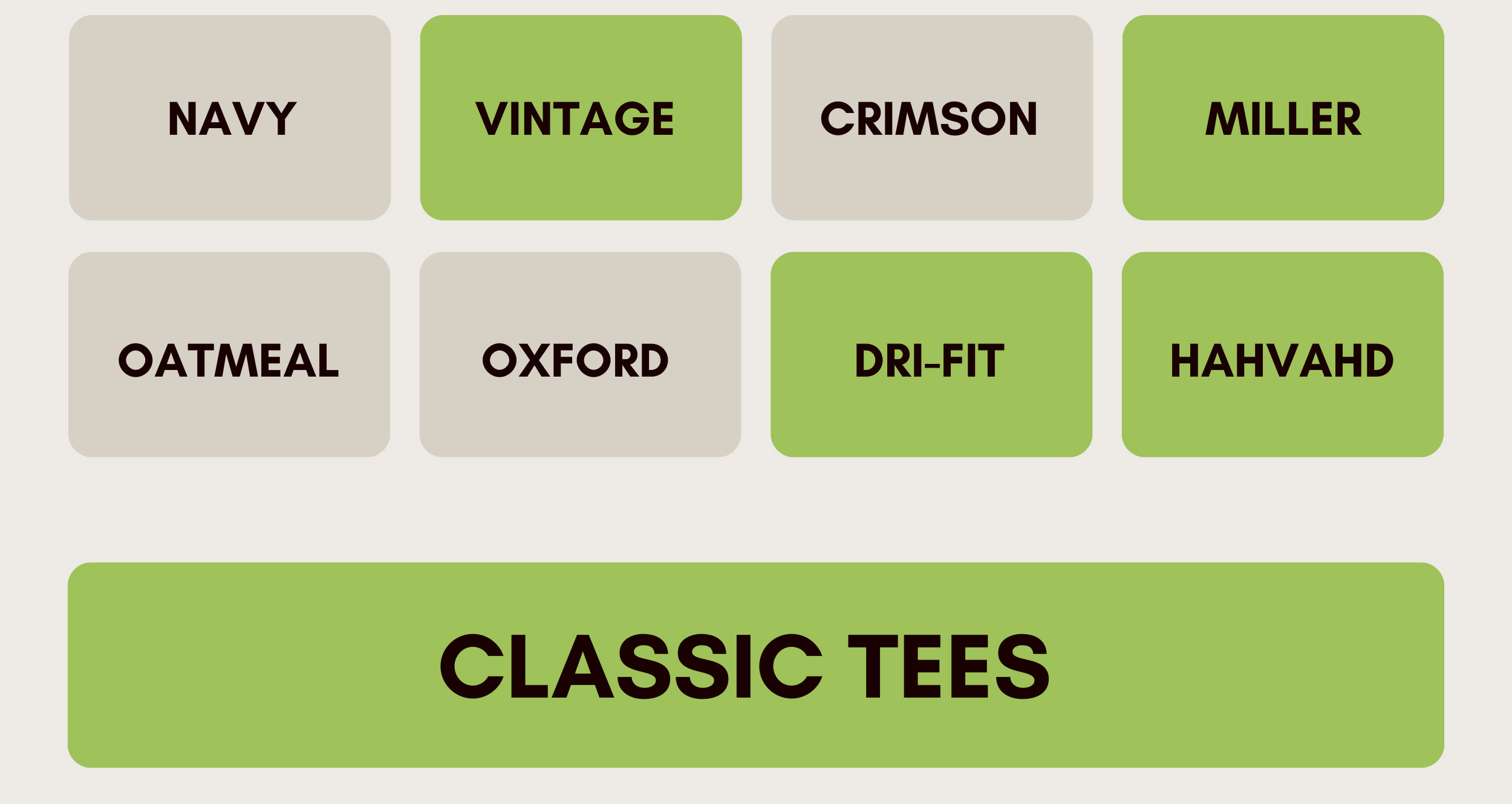 NAVY

VINTAGE

CRIMSON

MILLER

OATMEAL

OXFORD

DRI-FIT

HAHVAHD

CLASSIC TEES