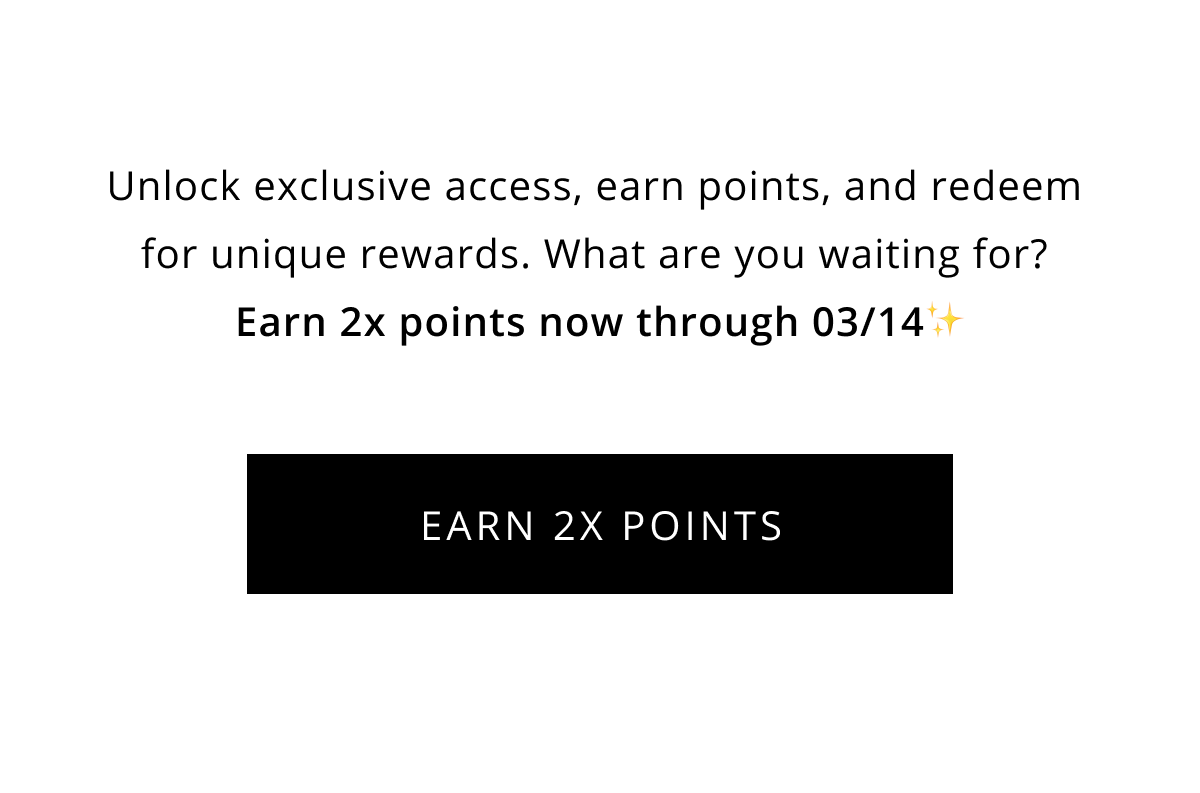 Unlock exclusive access, earn points, and redeem for unique rewards. What are you waiting for?

Earn 2x points now through 03/14✨

EARN 2X POINTS