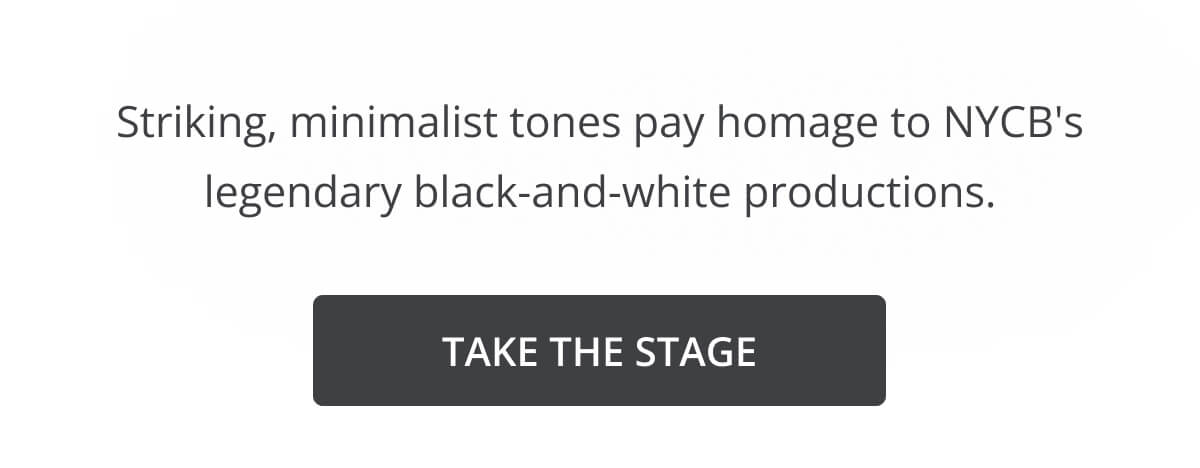 Striking, minimalist tones pay homage to NYCB's legendary black-and-white productions.

TAKE THE STAGE