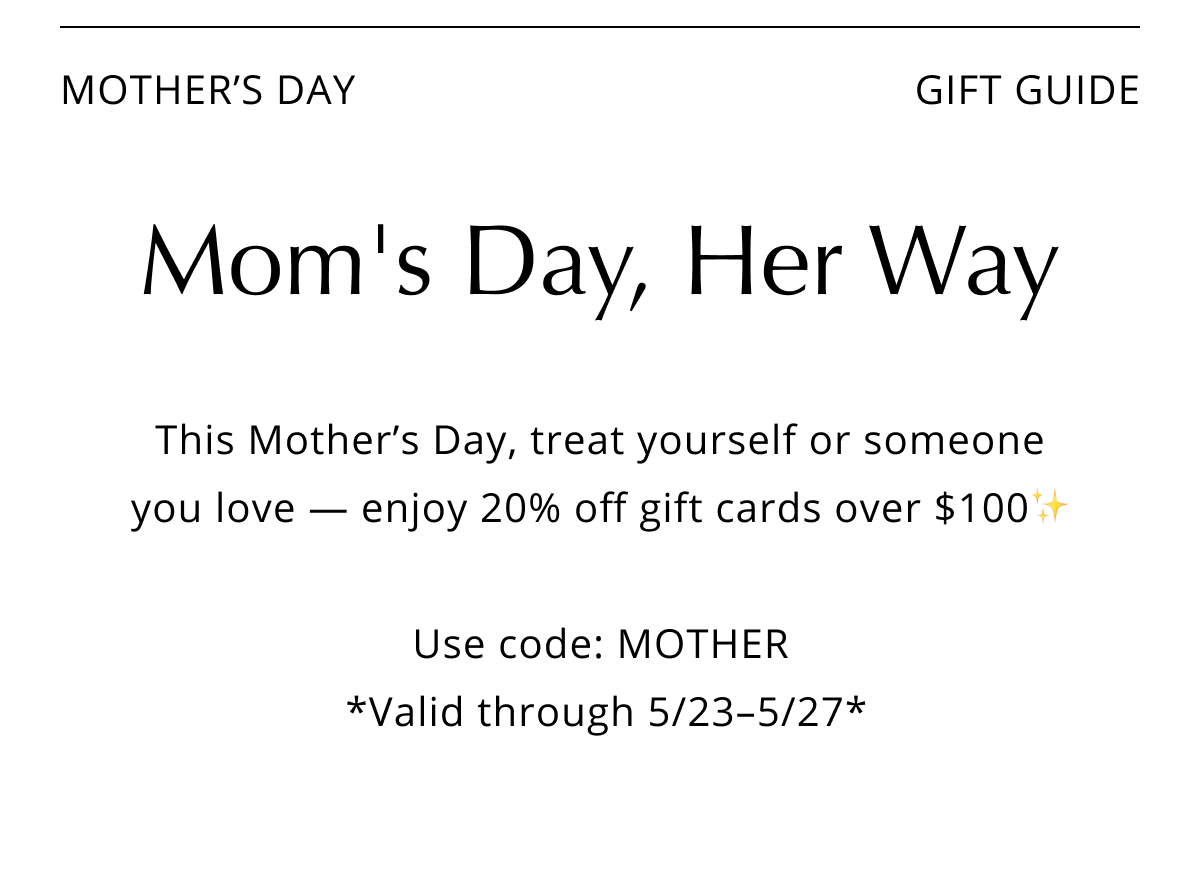 MOTHER'S DAY GIFT GUIDE

Mom's Day, Her Way

This Mother's Day, treat yourself or someone you love — enjoy 20% off gift cards over $100✨

Use code: MOTHER
*Valid through 5/23–5/27*