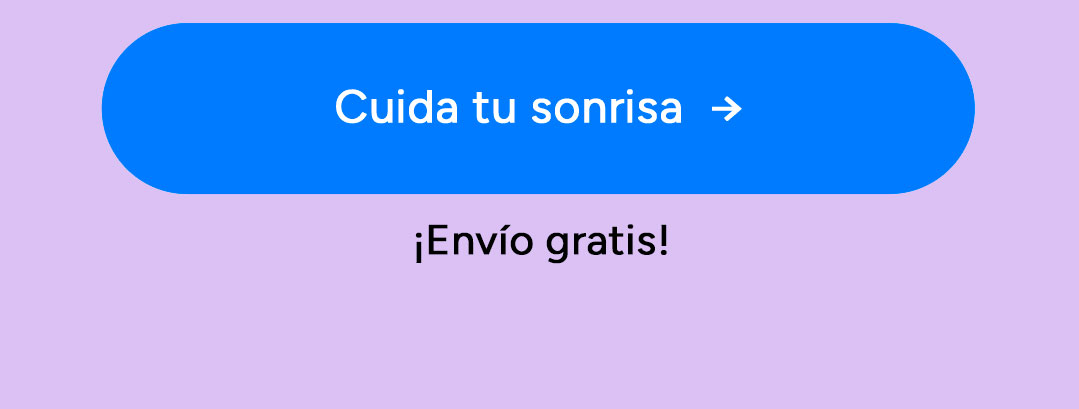 Cuida tu sonrisa →

¡Envío gratis!