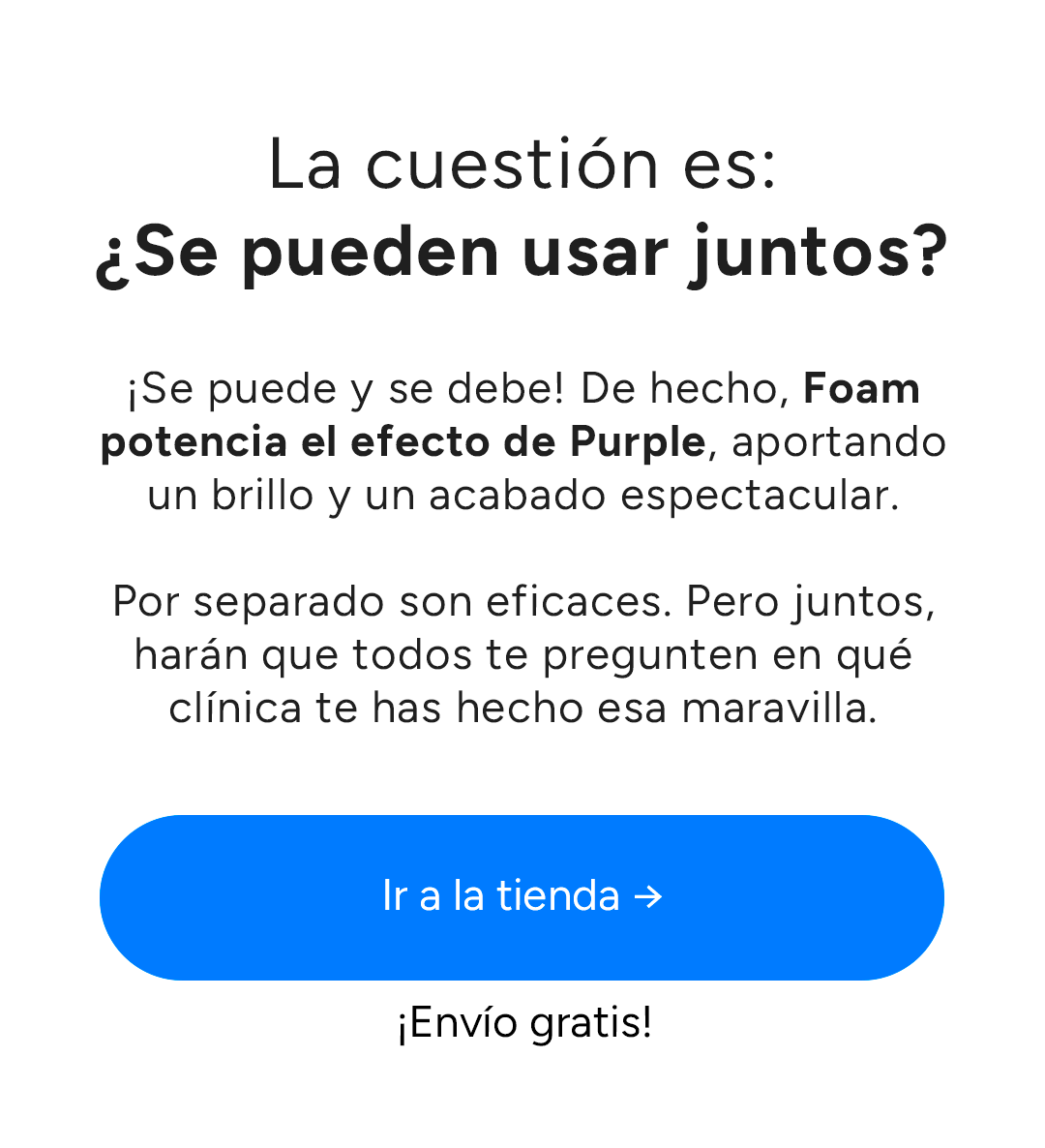 La cuestión es:
¿Se pueden usar juntos?

¡Se puede y se debe! De hecho, Foam potencia el efecto de Purple, aportando un brillo y un acabado espectacular.

Por separado son eficaces. Pero juntos, harán que todos te pregunten en qué clínica te has hecho esa maravilla.

Ir a la tienda →

¡Envío gratis!