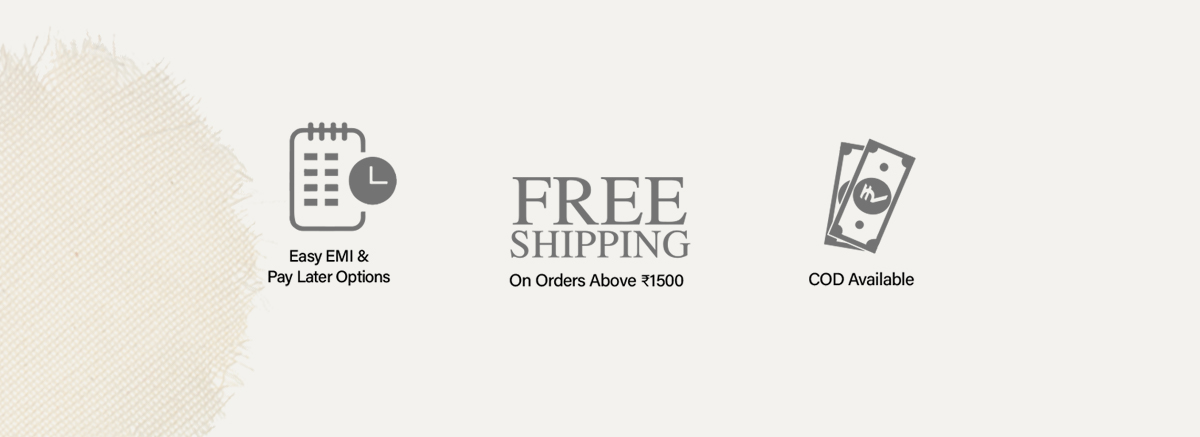 Easy EMI &
Pay Later Options

FREE
SHIPPING
On Orders Above ₹1500

COD Available