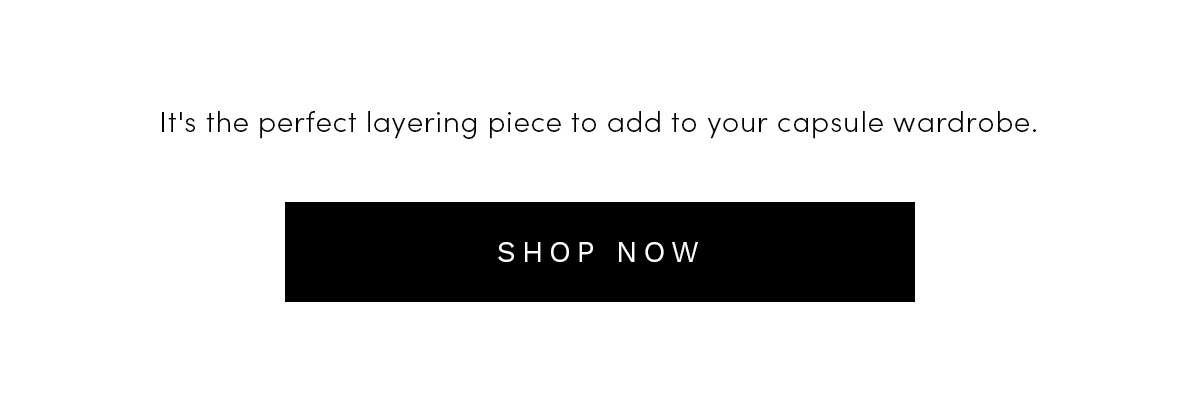 It's the perfect layering piece to add to your capsule wardrobe.

SHOP NOW