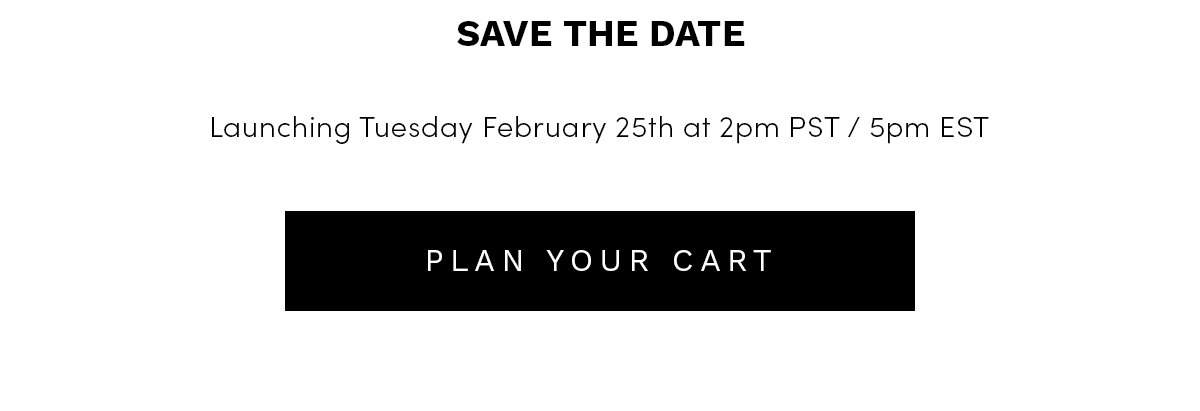 SAVE THE DATE

Launching Tuesday February 25th at 2pm PST / 5pm EST

PLAN YOUR CART