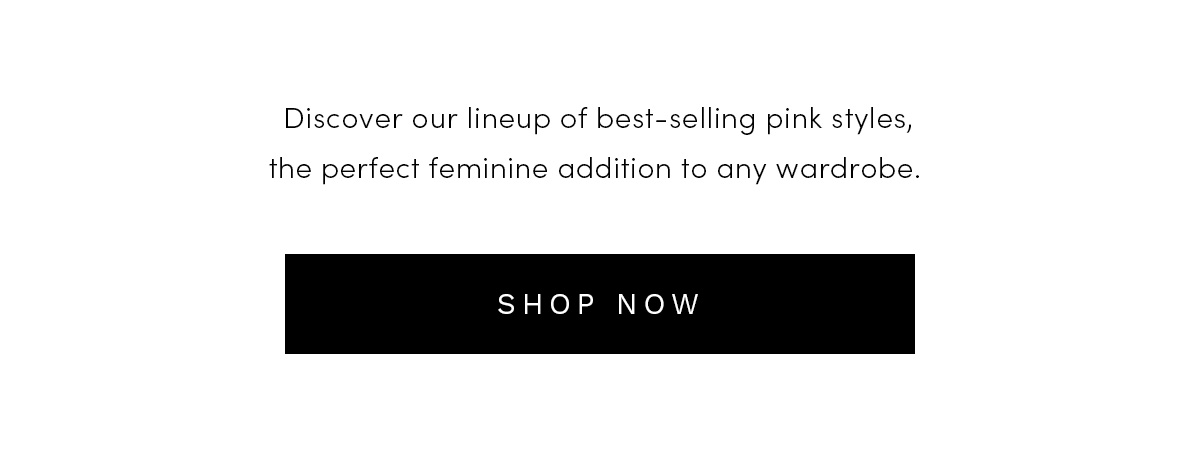 Discover our lineup of best-selling pink styles, the perfect feminine addition to any wardrobe.

SHOP NOW