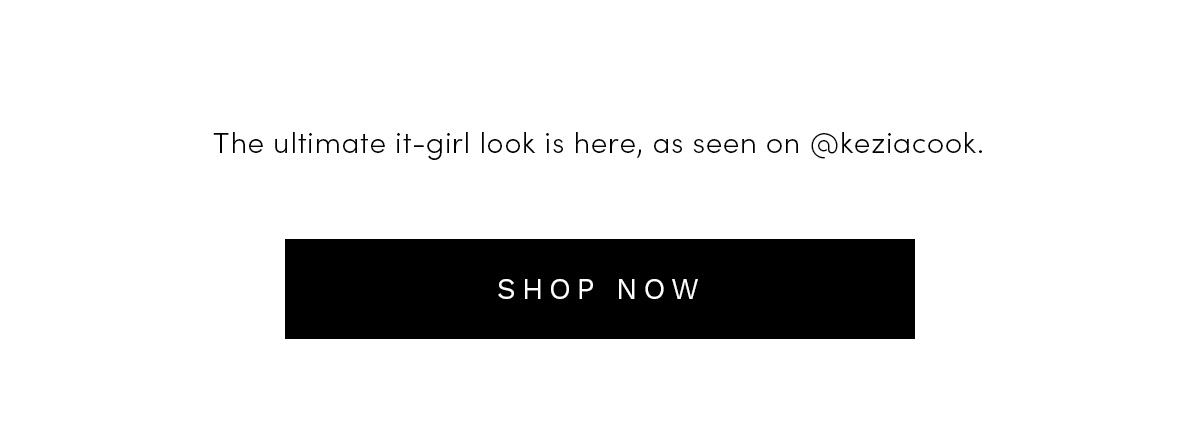 The ultimate it-girl look is here, as seen on @keziacook.

SHOP NOW