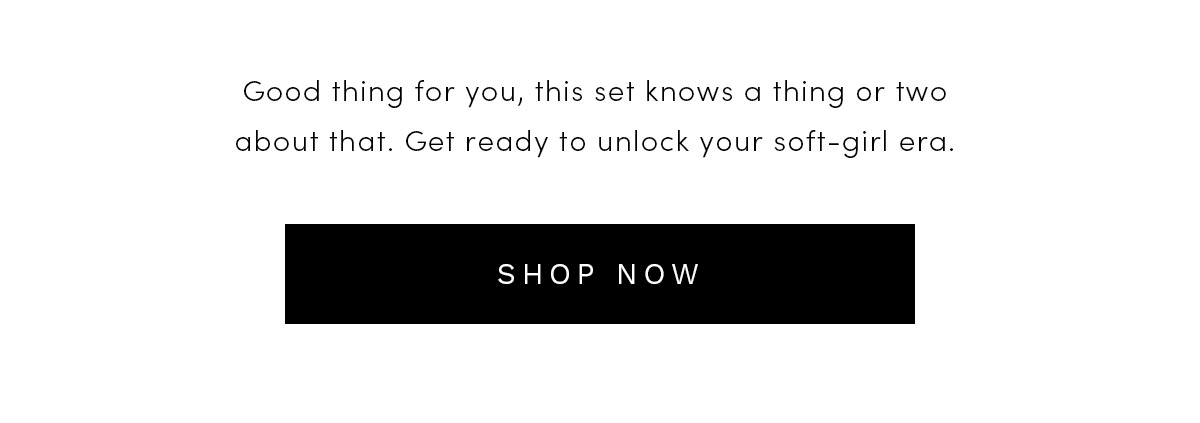 Good thing for you, this set knows a thing or two about that. Get ready to unlock your soft-girl era.

SHOP NOW