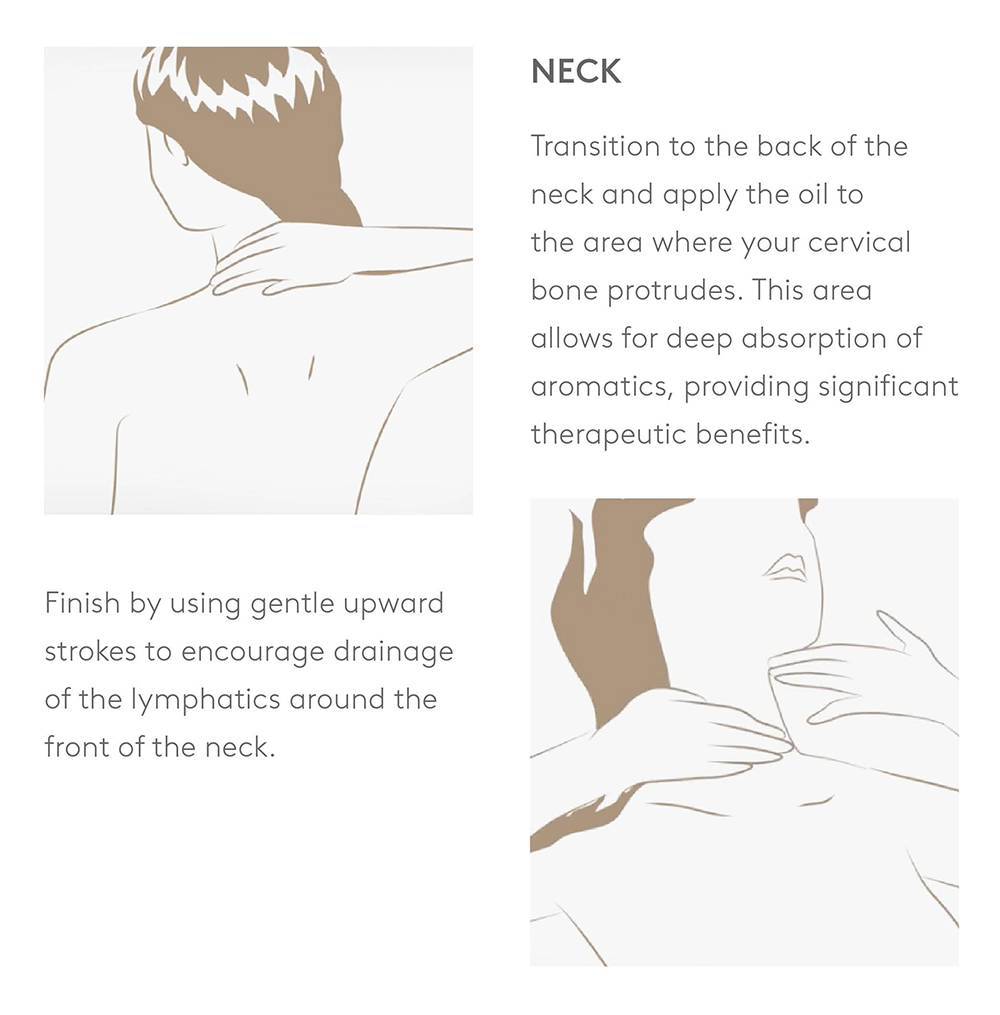 NECK

Transition to the back of the neck and apply the oil to the area where your cervical bone protrudes. This area allows for deep absorption of aromatics, providing significant therapeutic benefits.

Finish by using gentle upward strokes to encourage drainage of the lymphatics around the front of the neck.