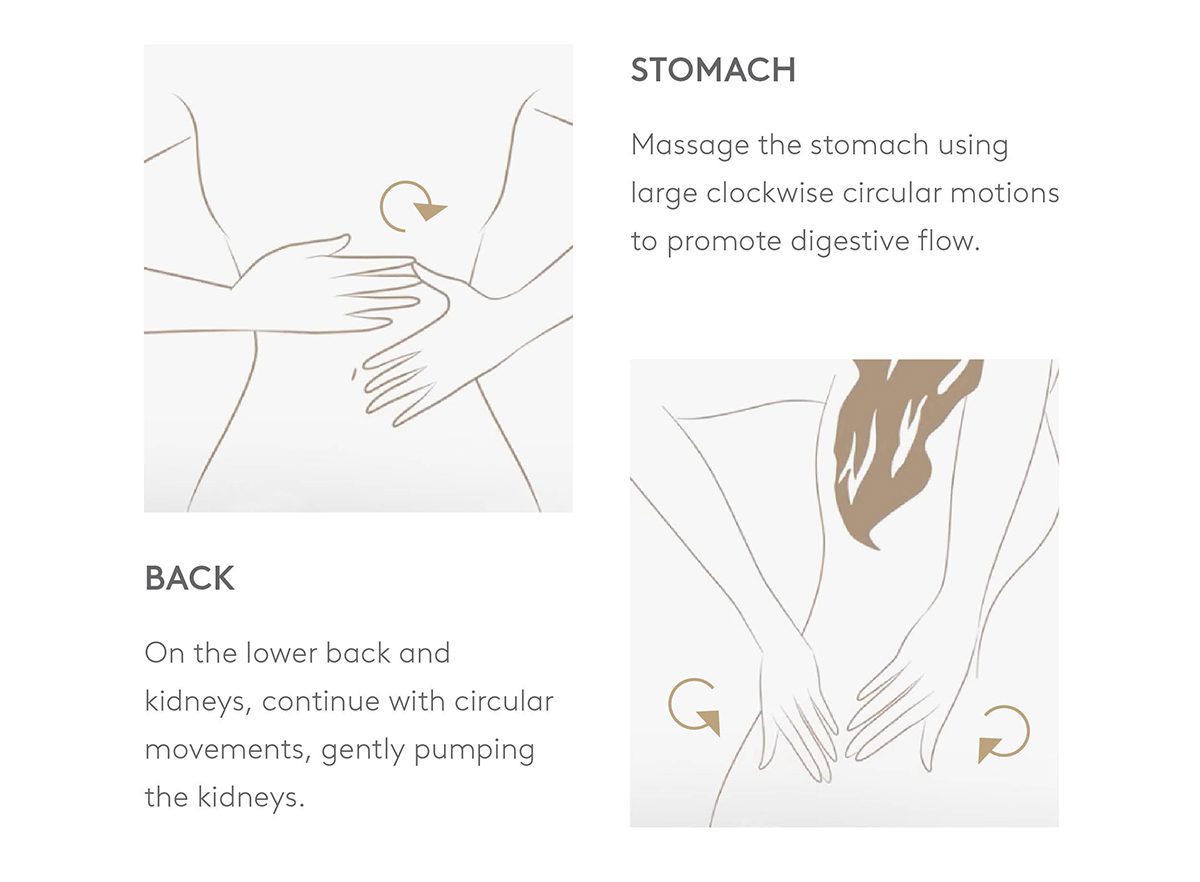 STOMACH

Massage the stomach using large clockwise circular motions to promote digestive flow.

BACK

On the lower back and kidneys, continue with circular movements, gently pumping the kidneys.