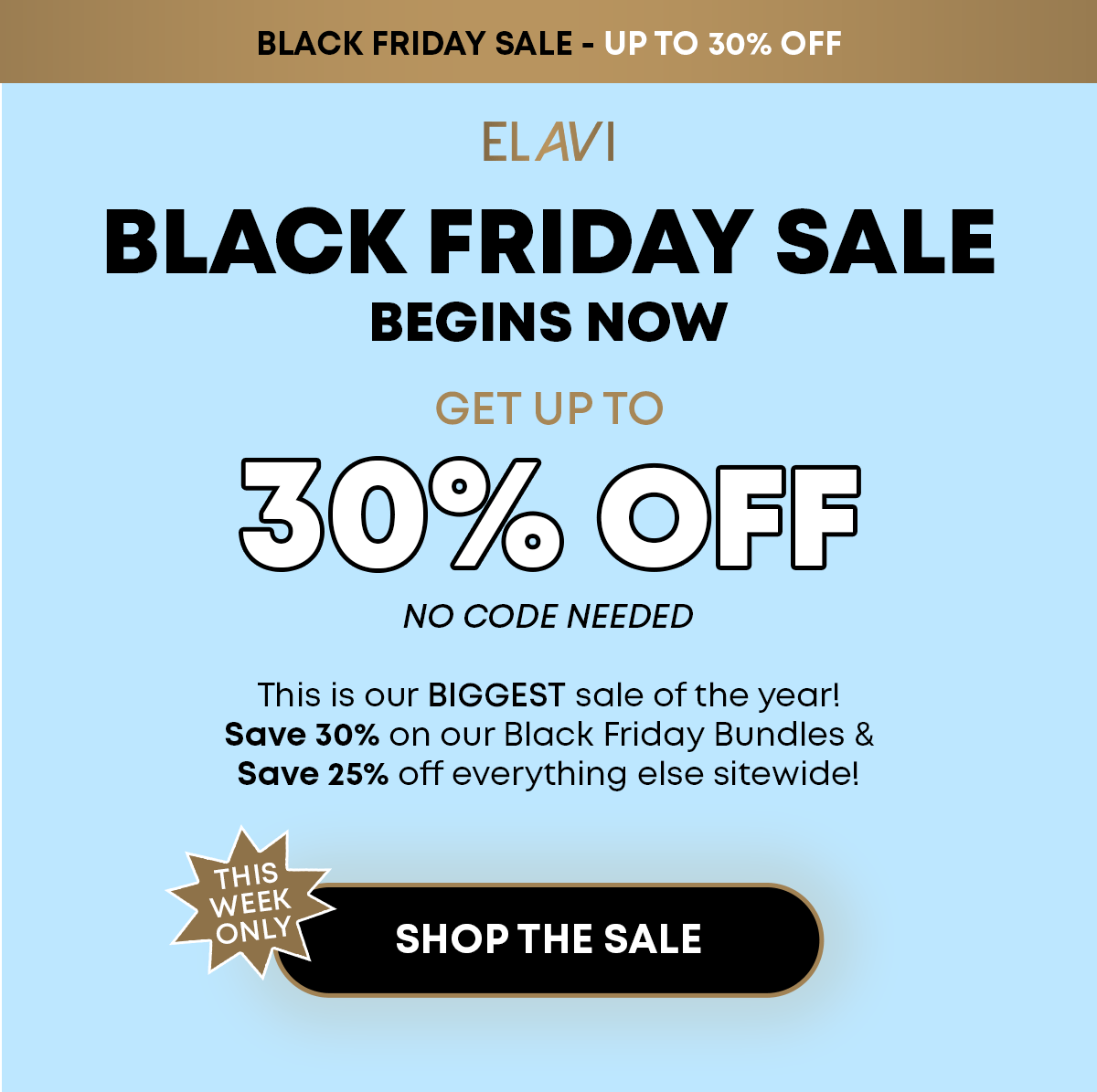 BLACK FRIDAY SALE - UP TO 30% OFF

ELAVI

BLACK FRIDAY SALE

BEGINS NOW

GET UP TO

30% OFF

NO CODE NEEDED

This is our BIGGEST sale of the year! Save 30% on our Black Friday Bundles & Save 25% off everything else sitewide!

THIS WEEK ONLY

SHOP THE SALE