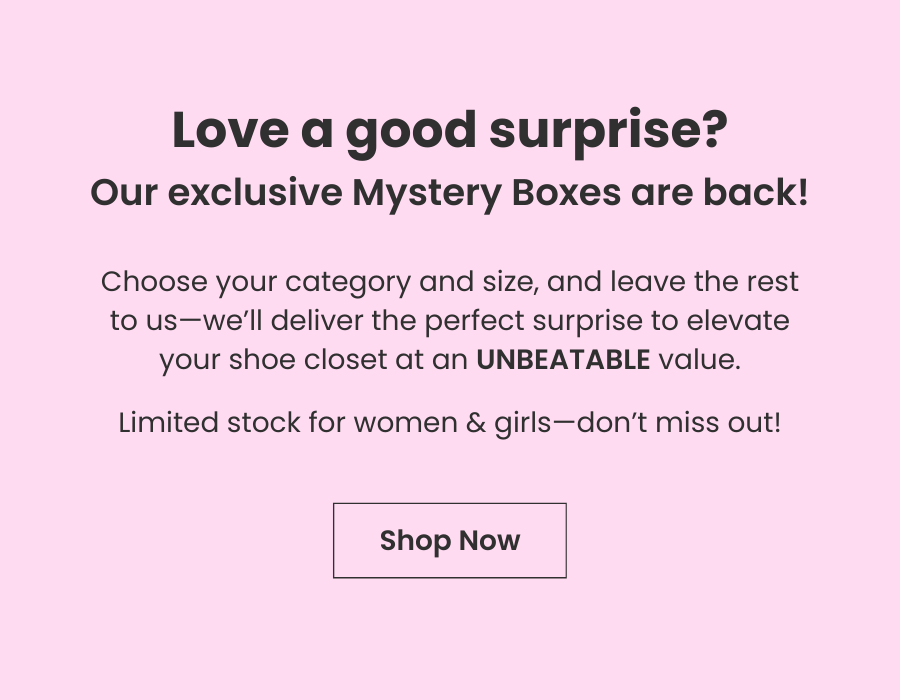 Love a good surprise?
Our exclusive Mystery Boxes are back!

Choose your category and size, and leave the rest to us—we'll deliver the perfect surprise to elevate your shoe closet at an UNBEATABLE value.

Limited stock for women & girls—don't miss out!

Shop Now