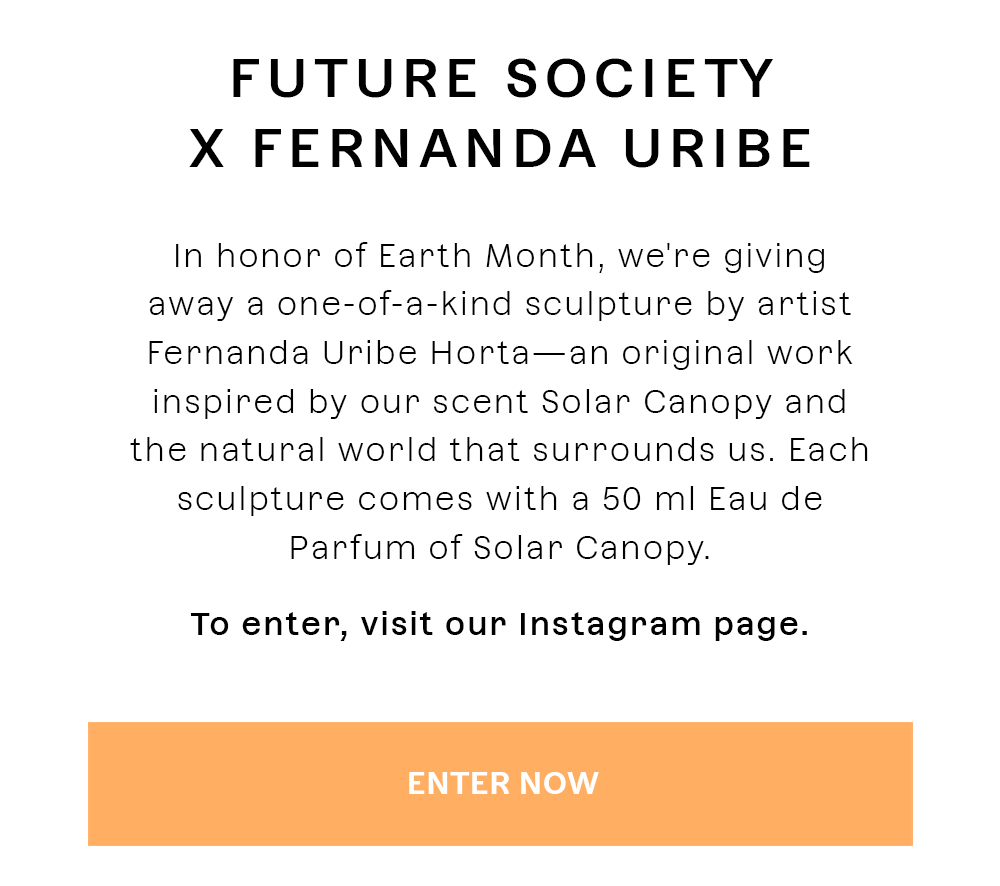 FUTURE SOCIETY
X FERNANDA URIBE

In honor of Earth Month, we're giving away a one-of-a-kind sculpture by artist Fernanda Uribe Horta—an original work inspired by our scent Solar Canopy and the natural world that surrounds us. Each sculpture comes with a 50 ml Eau de Parfum of Solar Canopy.

To enter, visit our Instagram page.

ENTER NOW