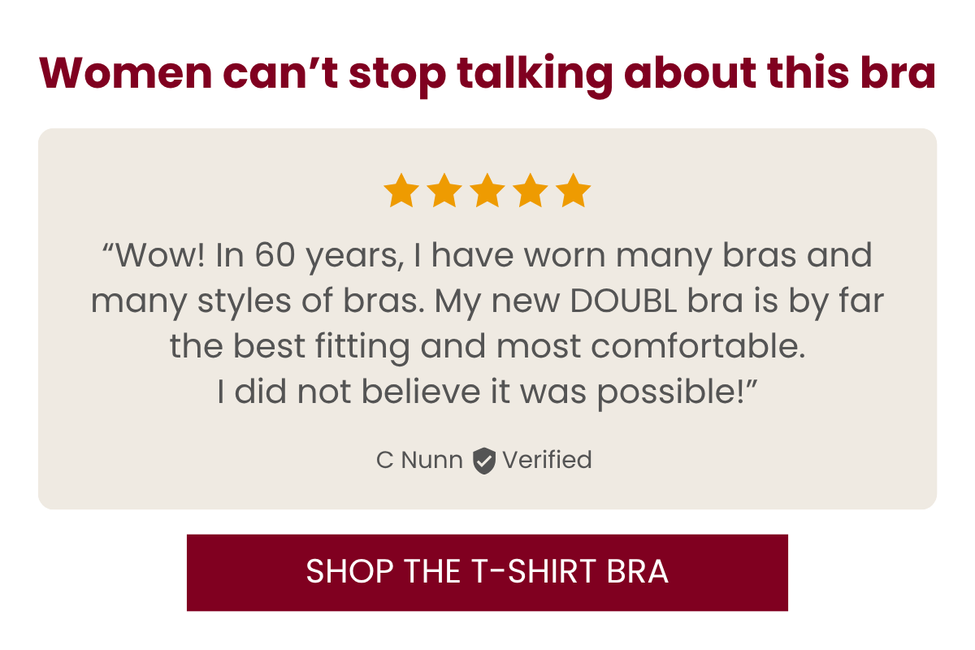 Women can't stop talking about this bra

"Wow! In 60 years, I have worn many bras and many styles of bras. My new DOUBL bra is by far the best fitting and most comfortable. I did not believe it was possible!"

C Nunn Verified

SHOP THE T-SHIRT BRA